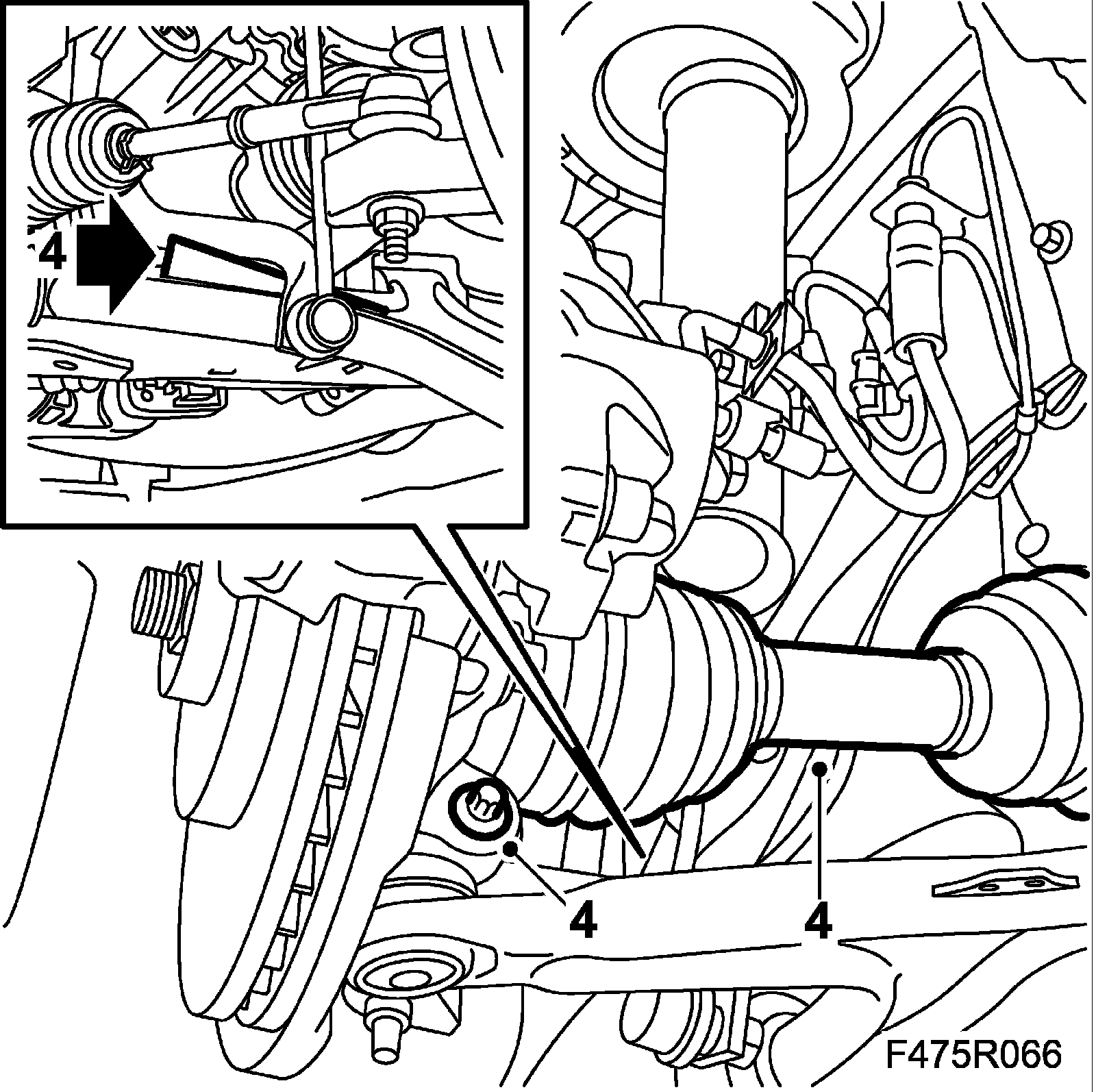 4

4

4

F475R066