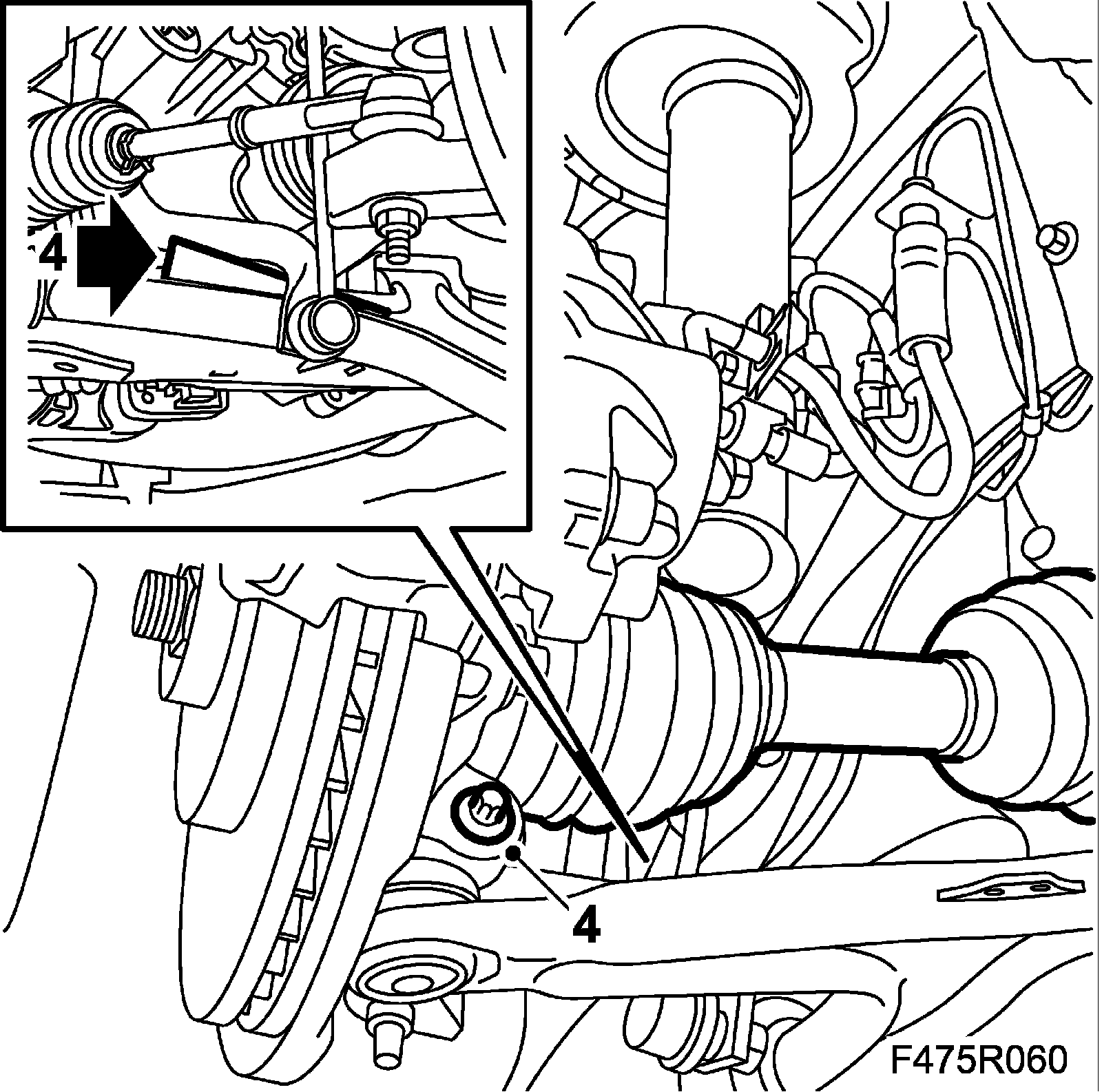 4
4
F475R060