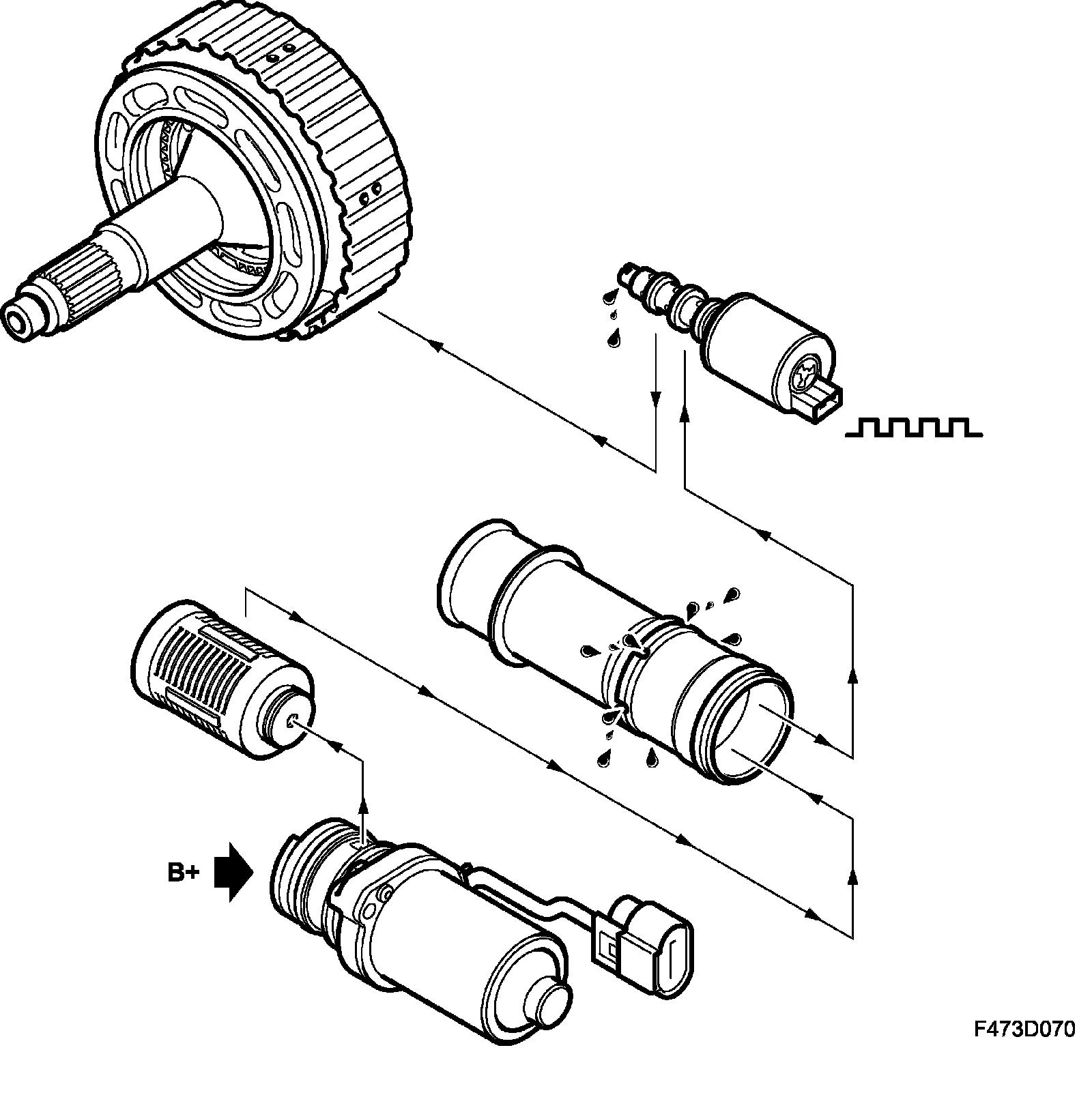 B+

F473D070