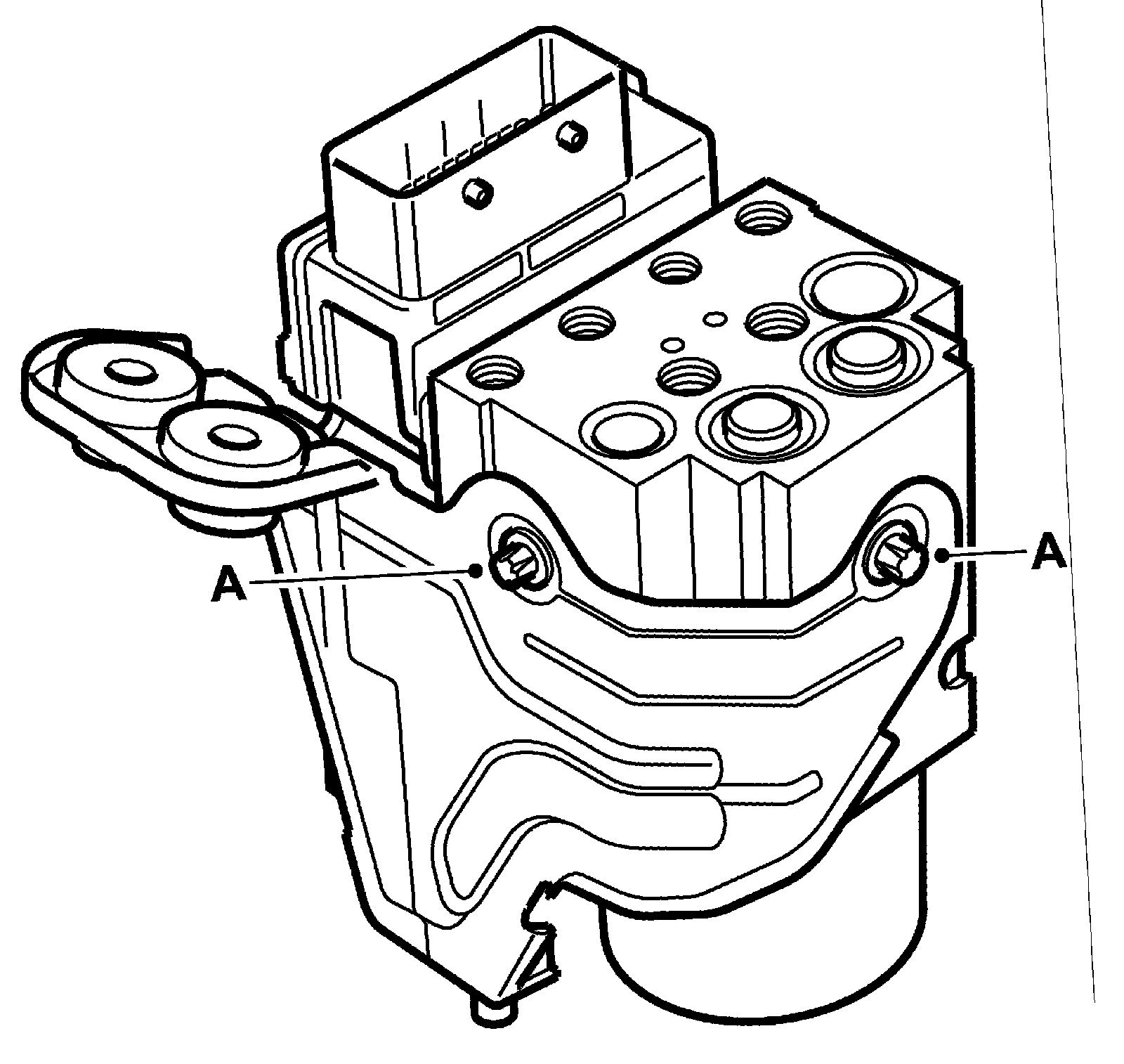 A

A