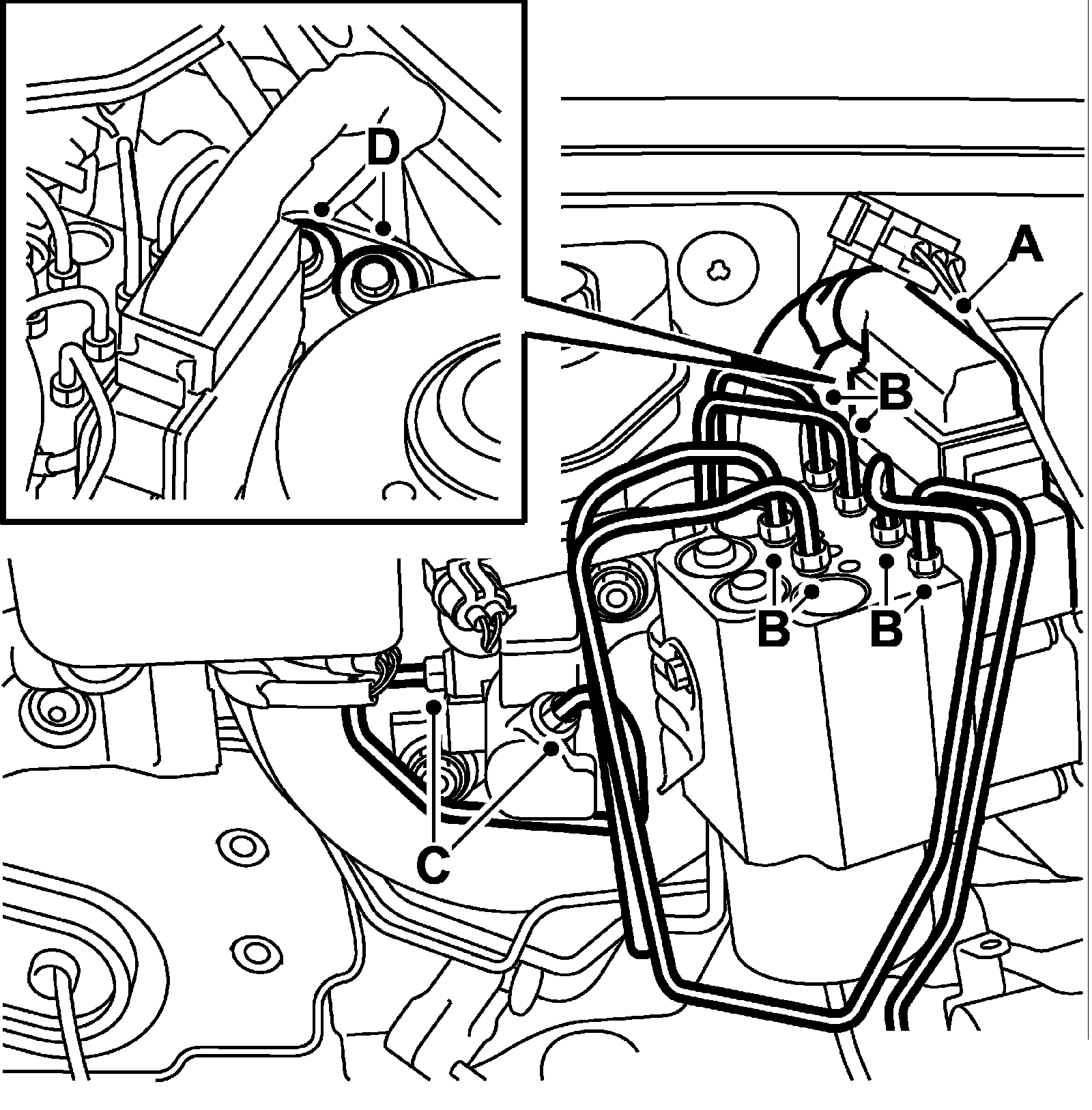 D
A
B
B
B
C