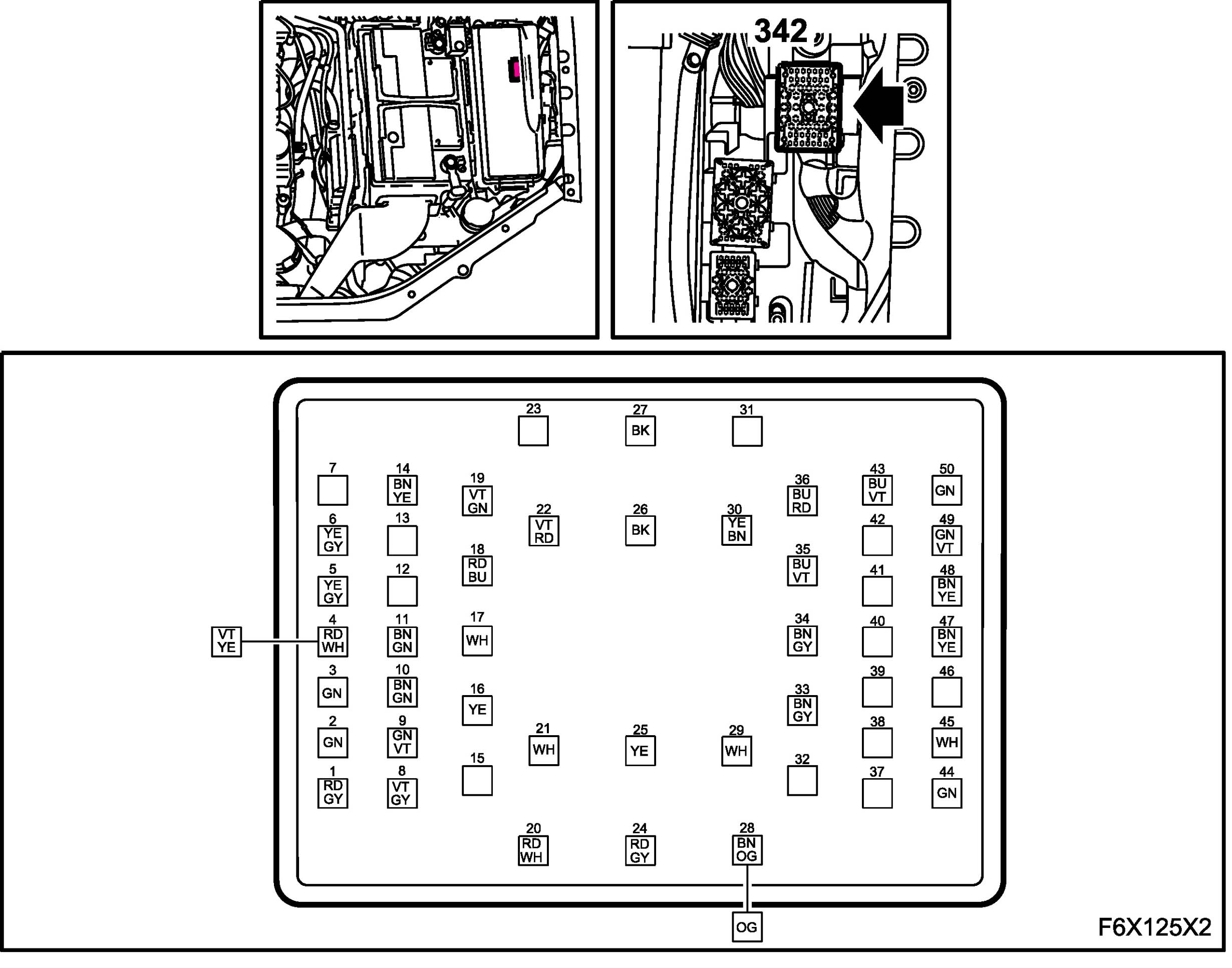 342

23
27 BK
31

7
14 BN YE
19 VT GN
36 BU RD
43 BU VT
50 GN

6 YE GY
13
22 VT RD
26 BK
30 YE BN
42
49 GN VT

5 YE GY
12
18 RD BU
35 BU VT
41
48 BN YE

VT YE
4 RD WH
11 BN GN
17 WH
34 BN GY
40
47 BN YE

3 GN
10 BN GN
16 YE
33 BN GY
39
46

2 GN
9 GN VT
21 WH
25 YE
29 WH
38
45 WH

1 RD GY
8 VT GY
15
32
37
44 GN

20 RD WH
24 RD GY
28 BN OG

OG

F6X125X2