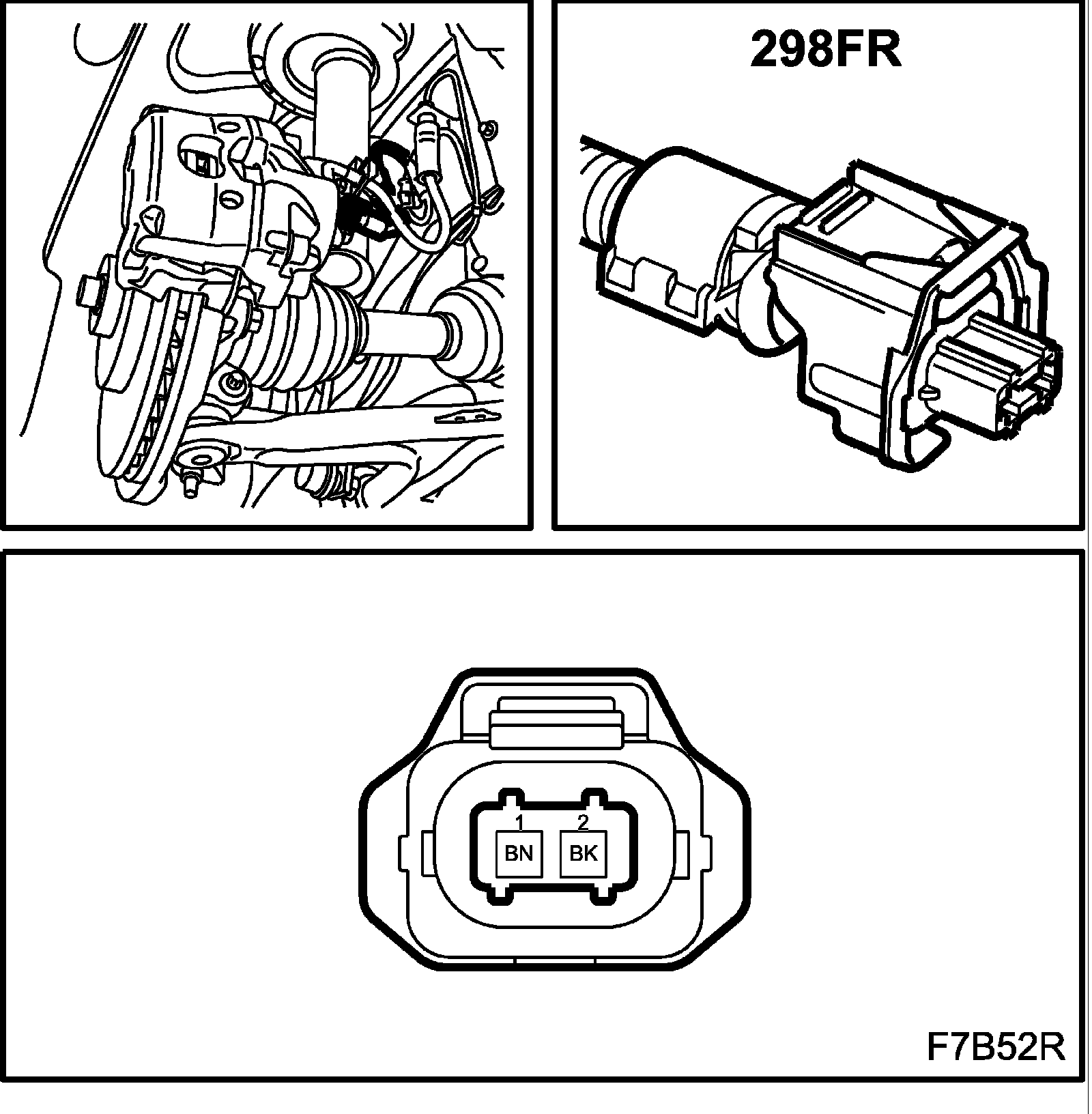 298FR

1 2
BN BK

F7B52R