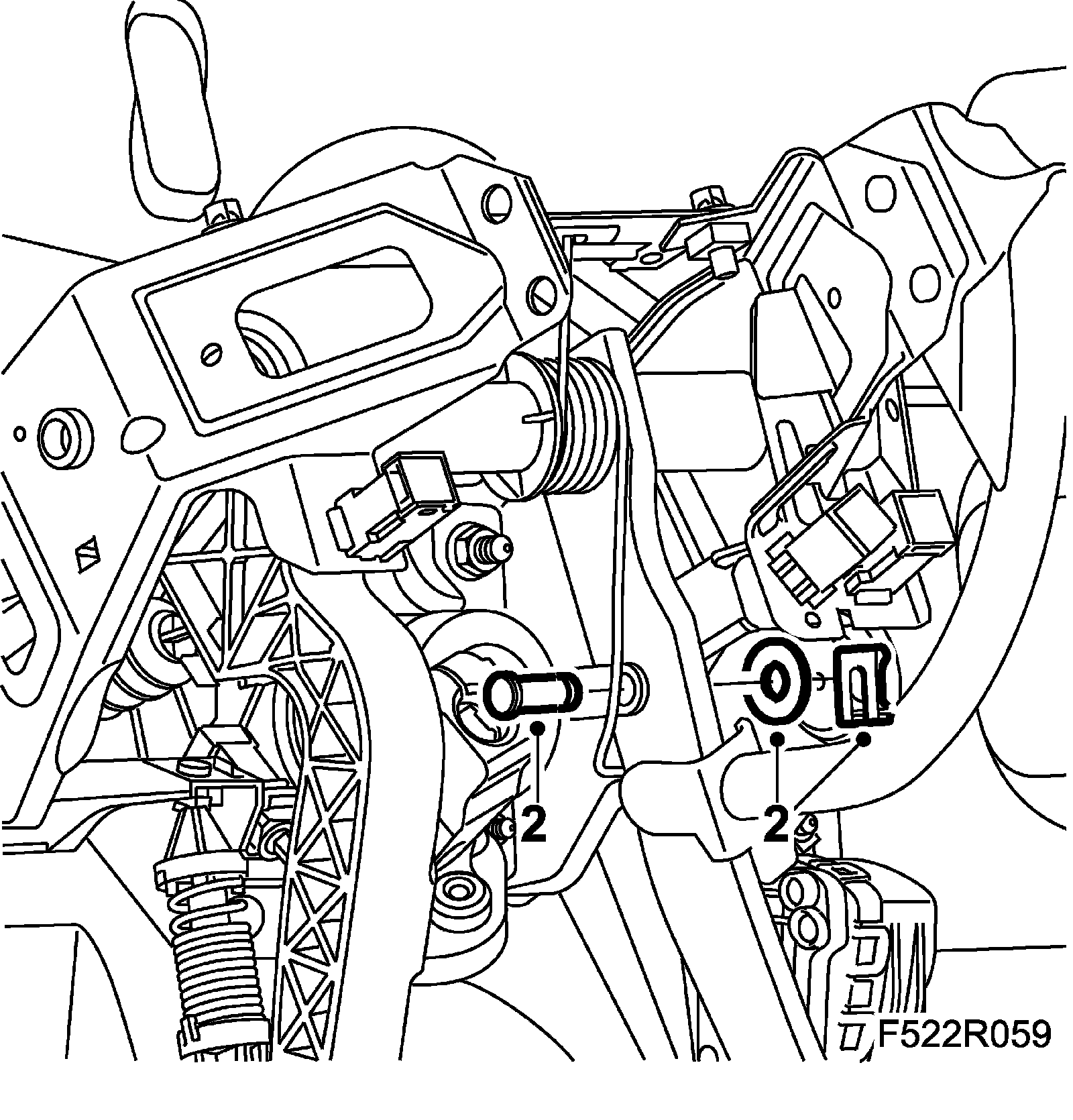 2
2
F522R059