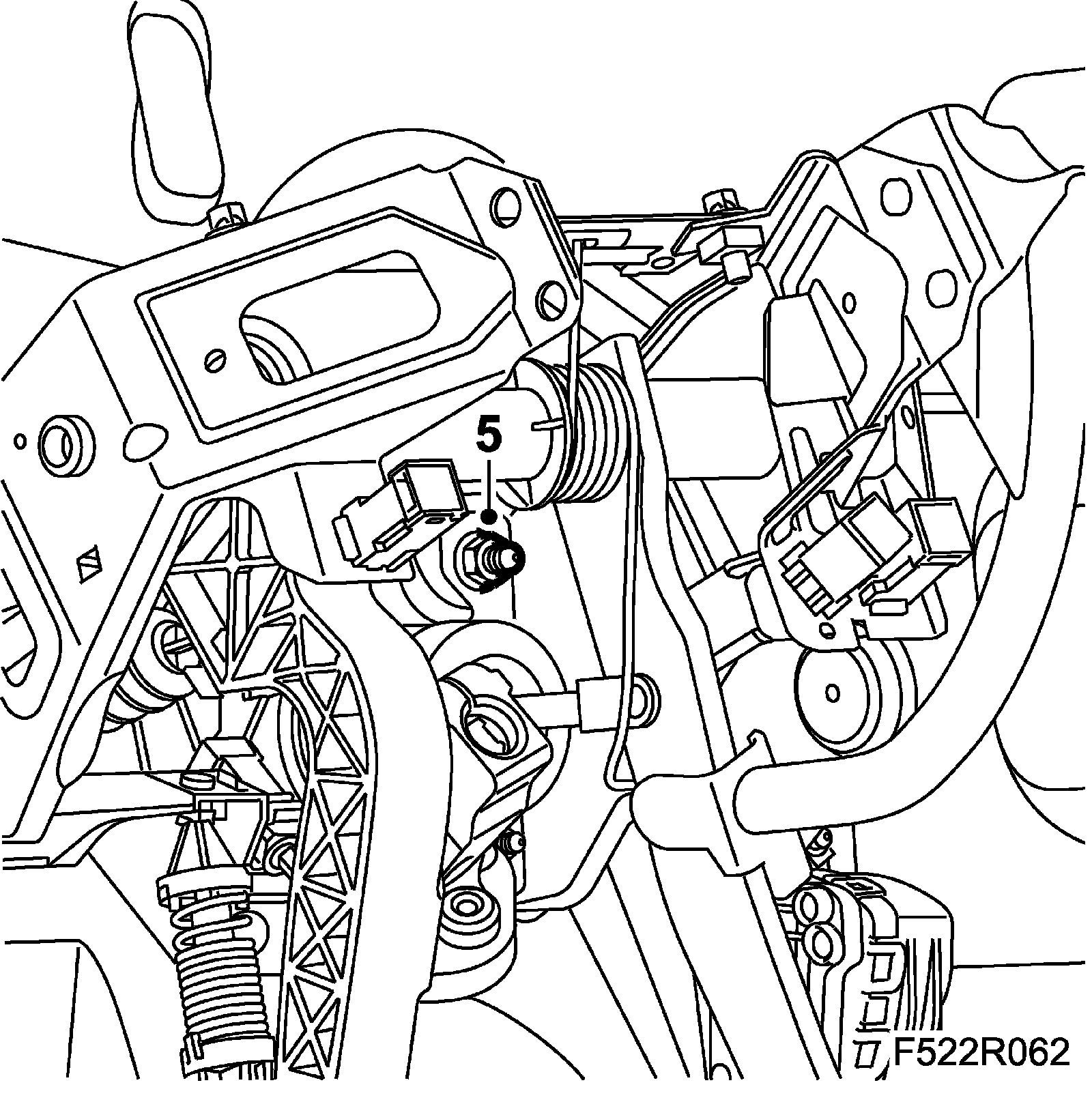 5

F522R062