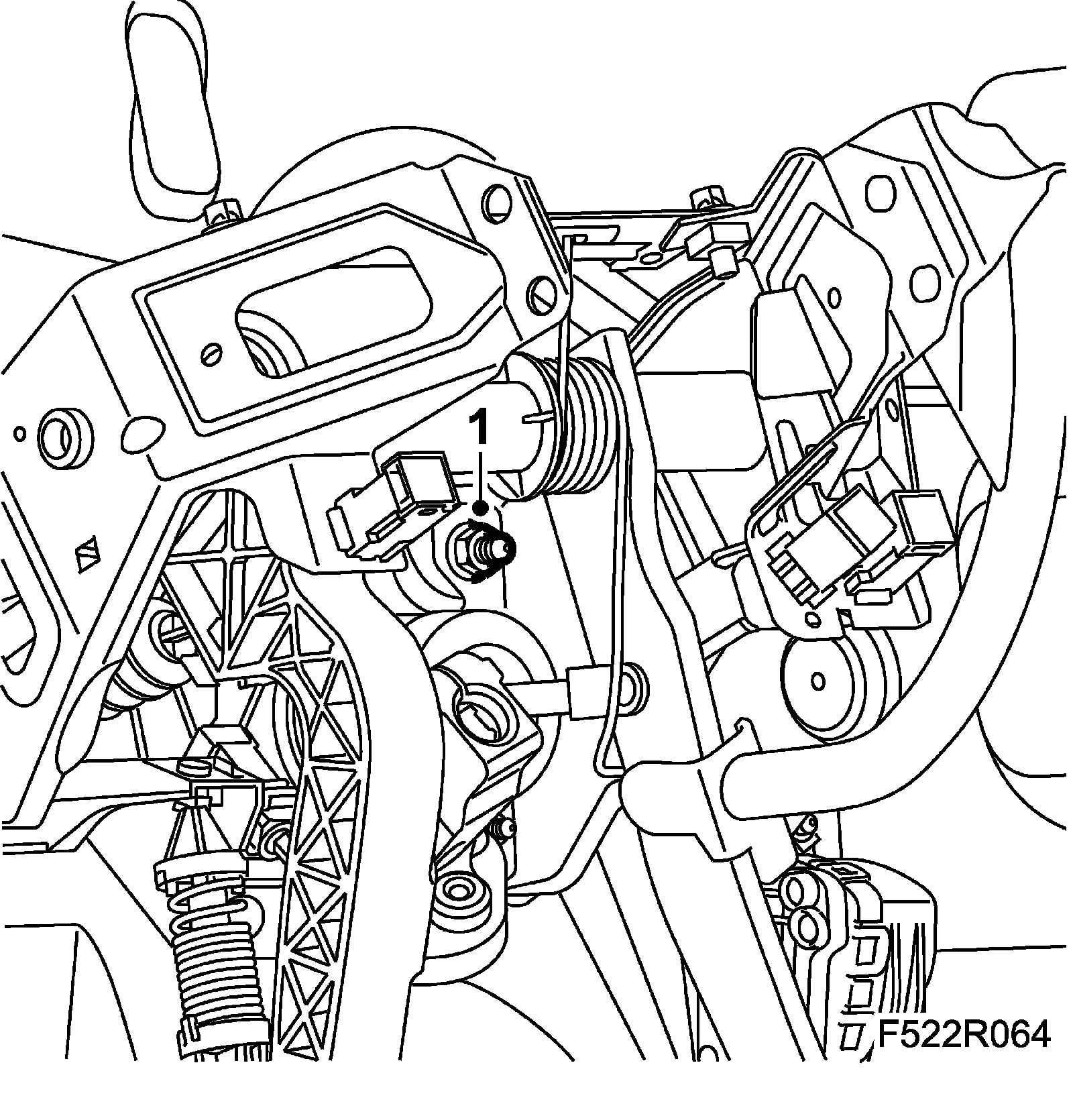 1

F522R064