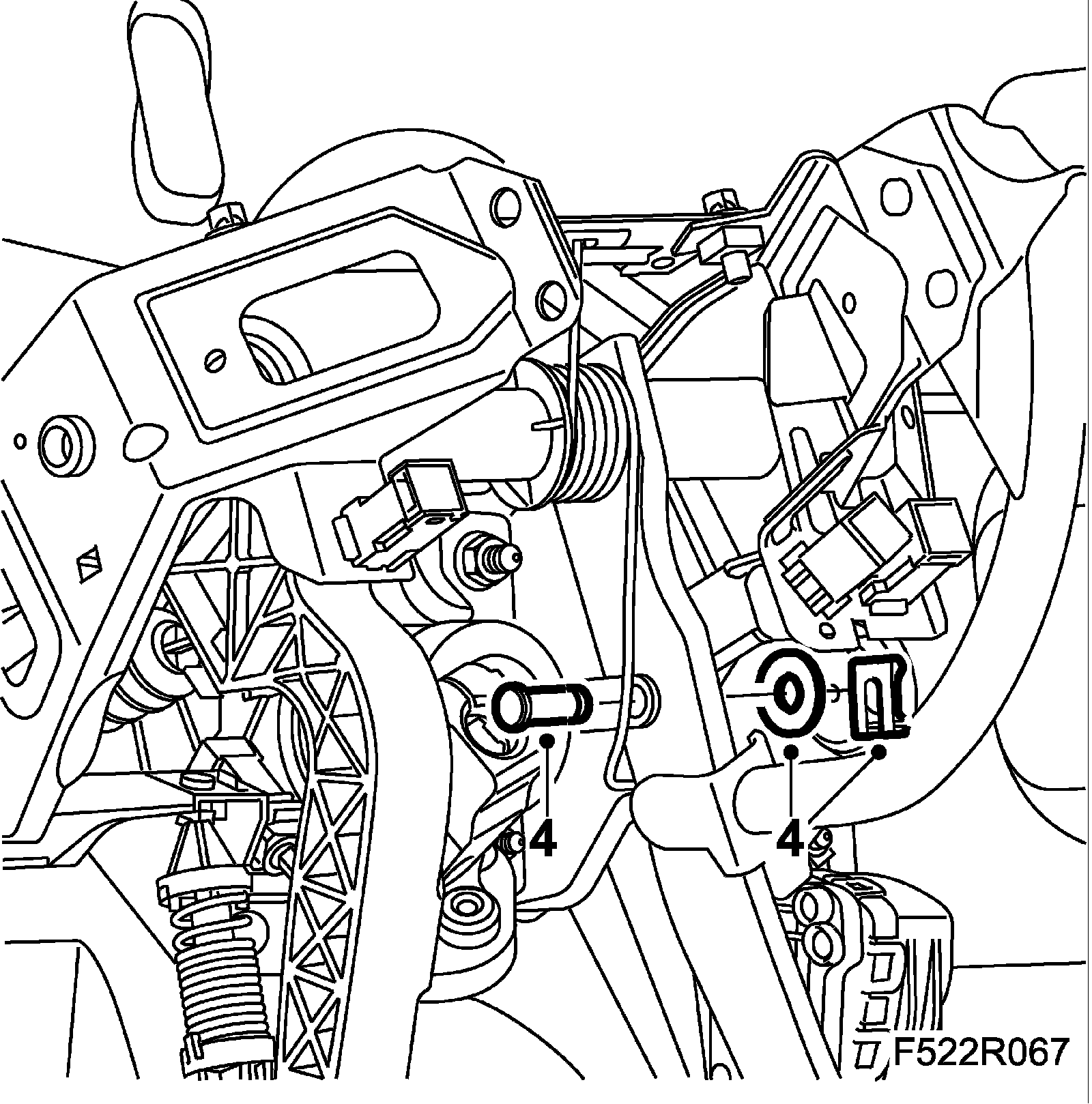 4
4
F522R067