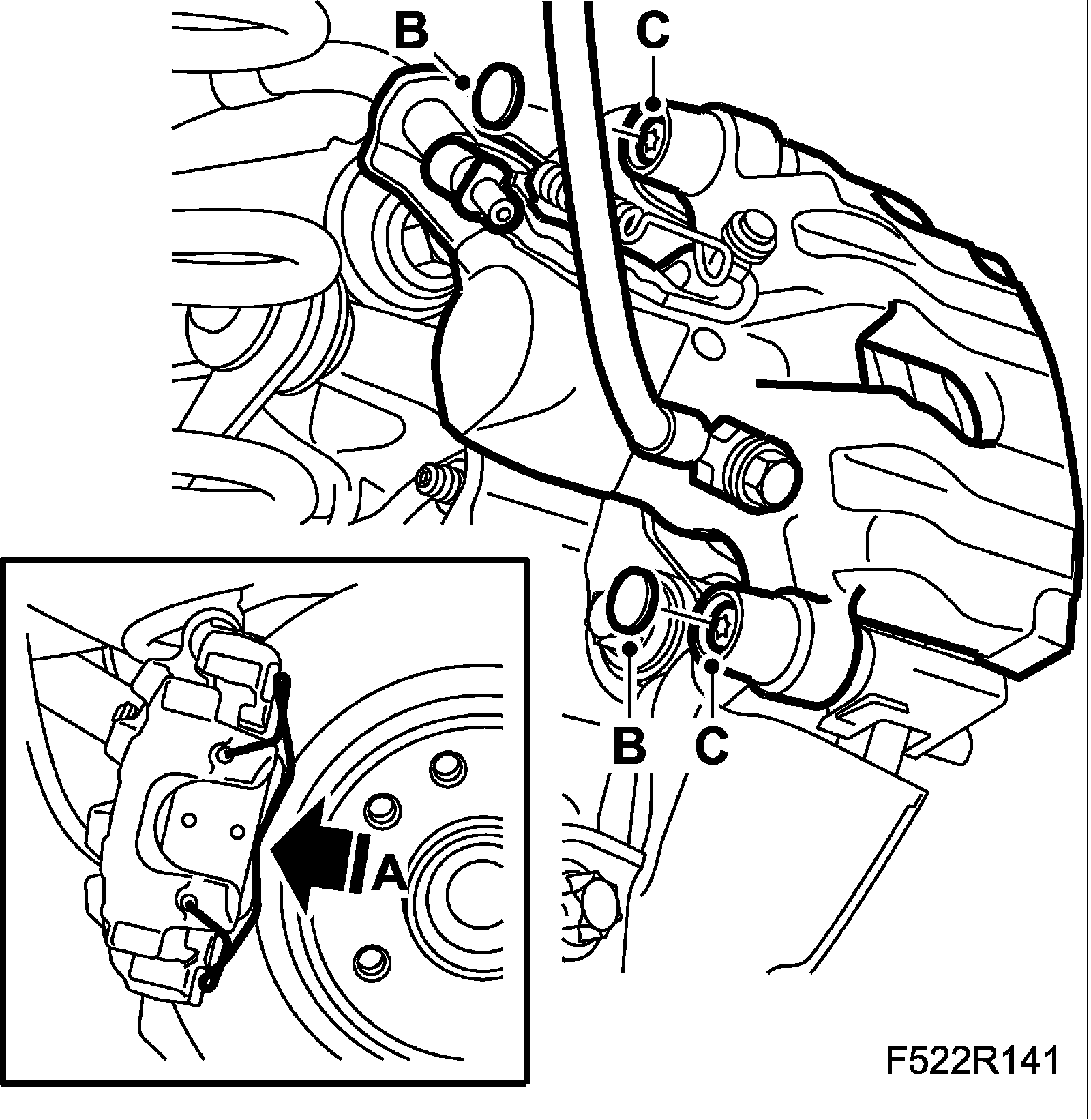 B
C
B
C
A
F522R141