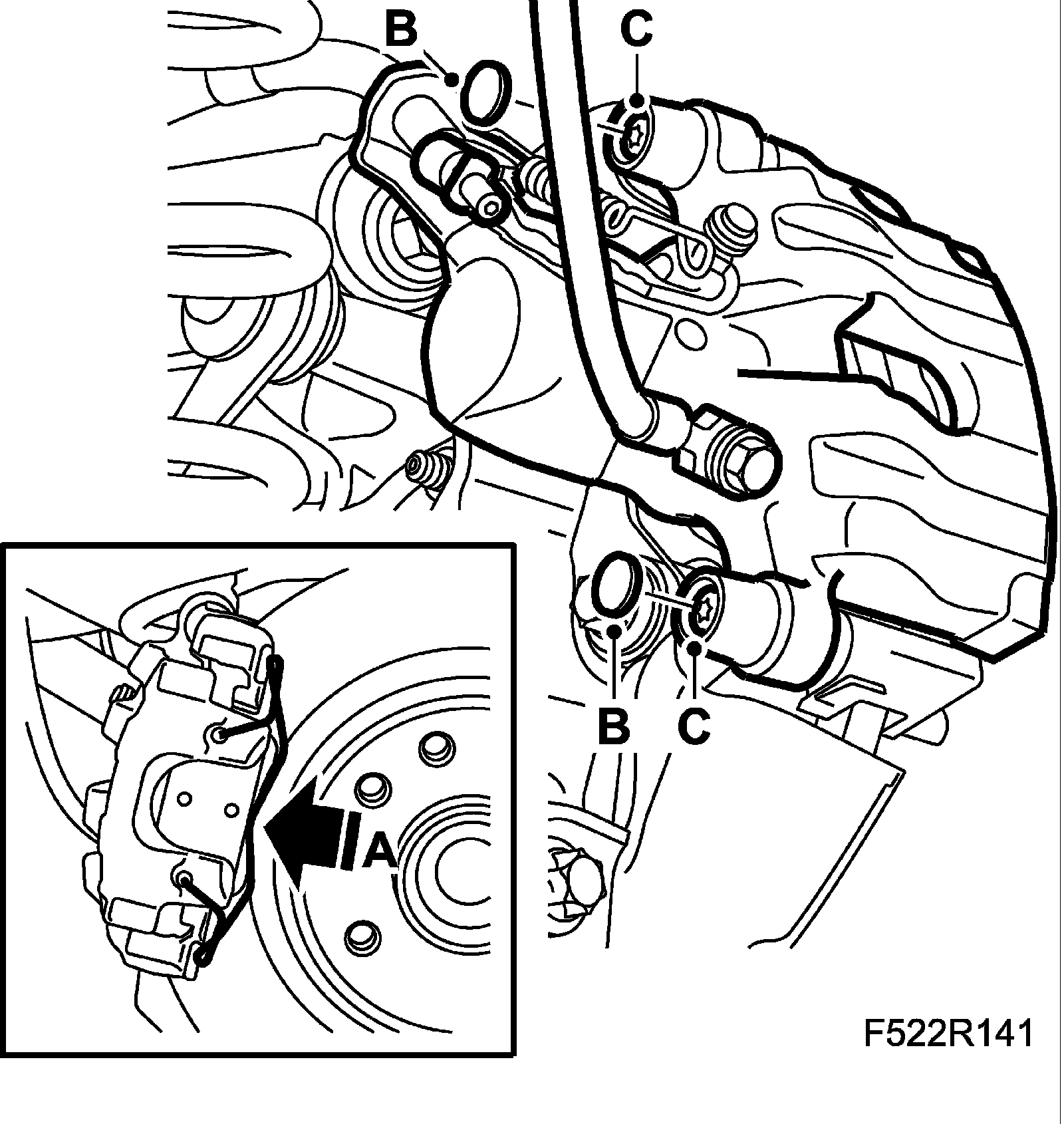 B
C
B
C
A
F522R141