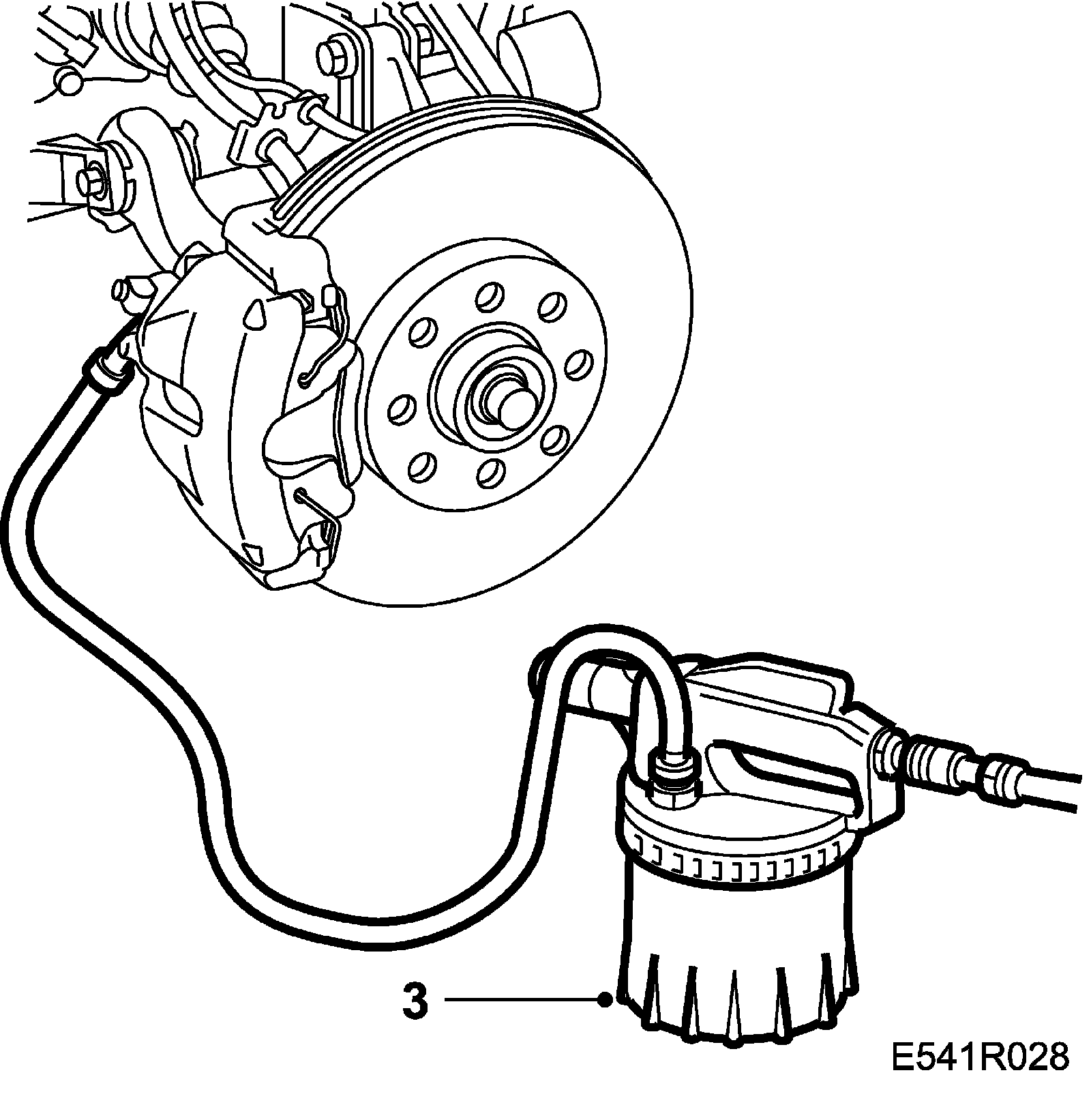 3

E541R028