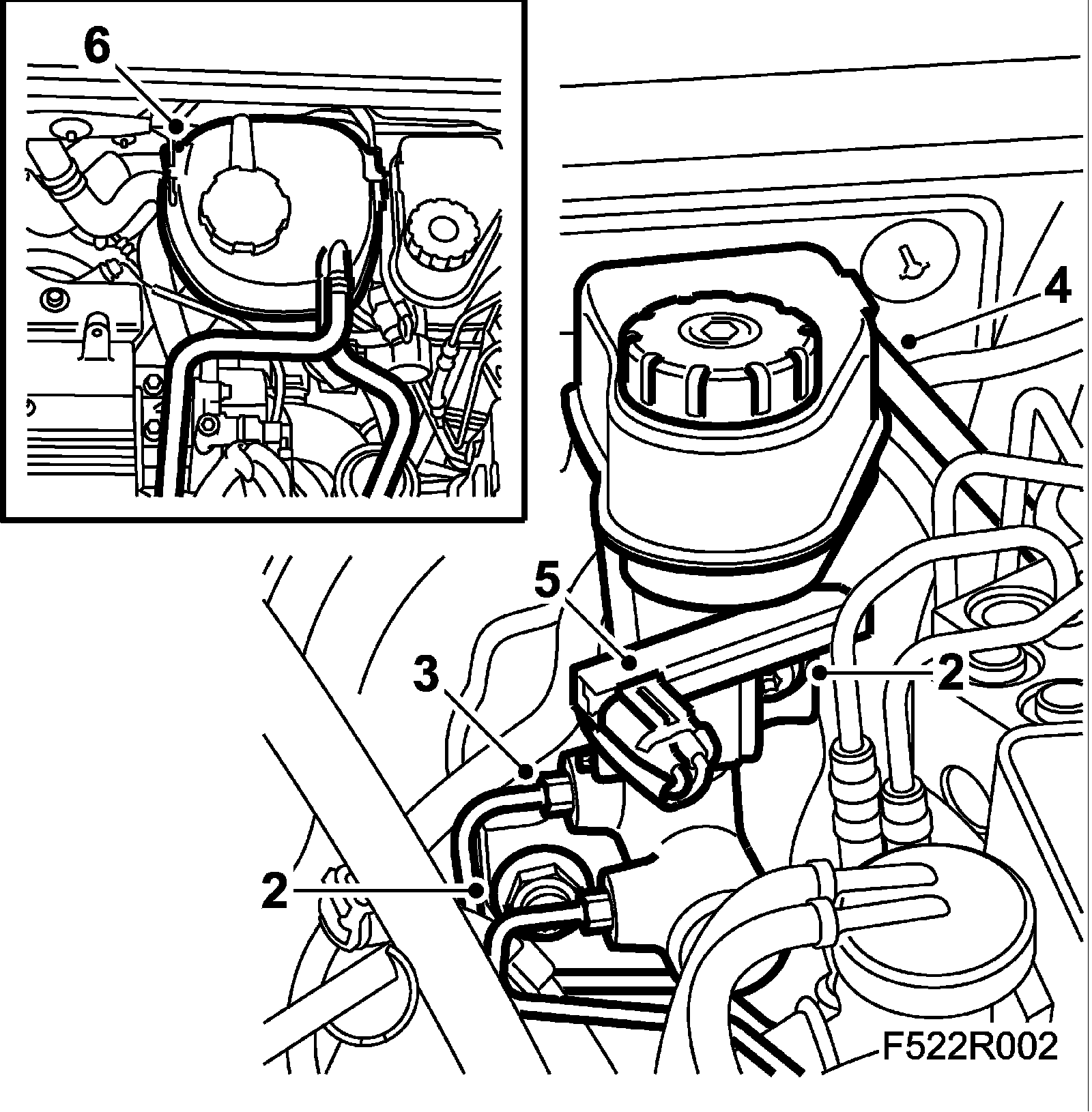 6
4
5
3
2
2
F522R002