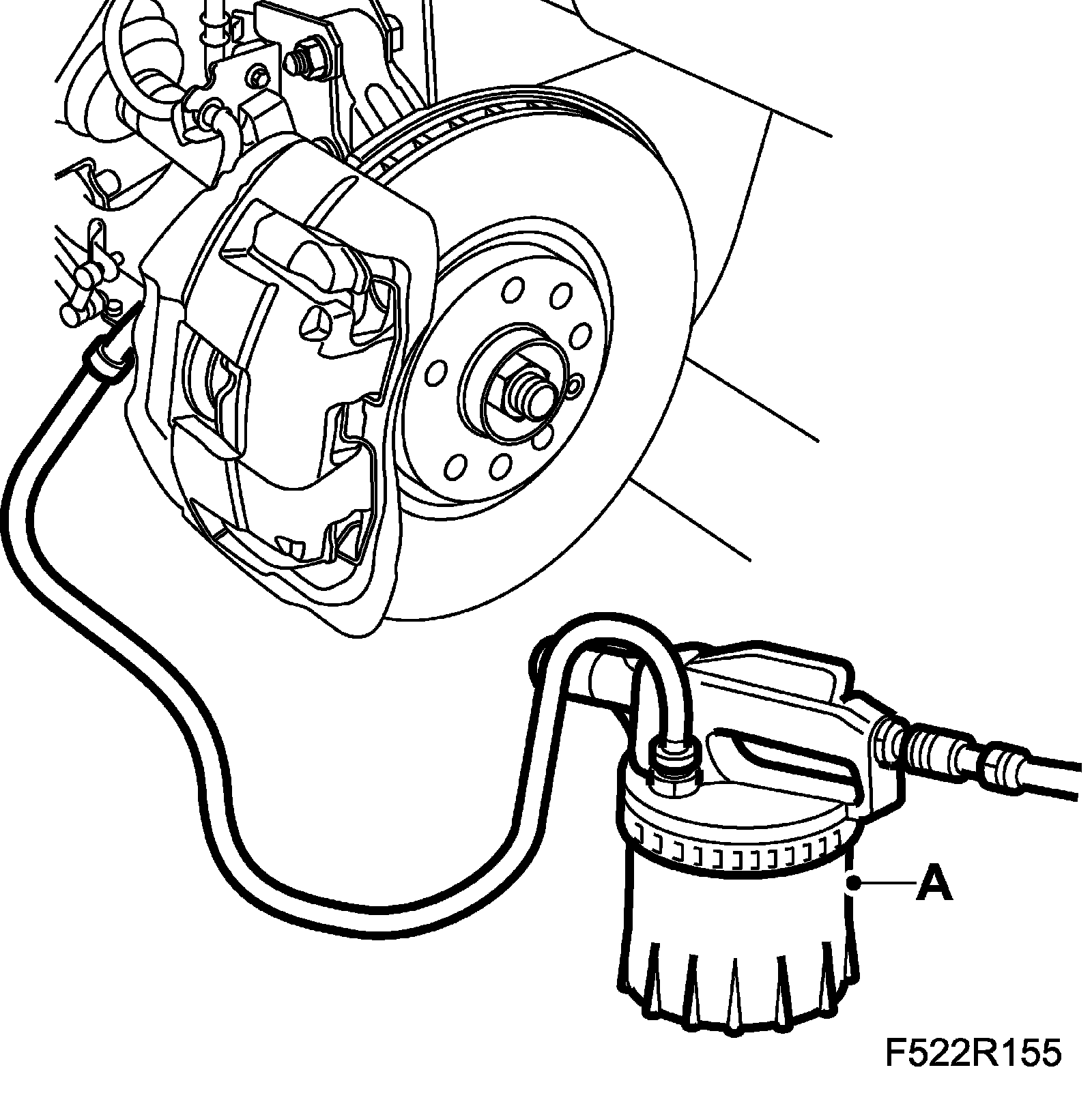 A

F522R155