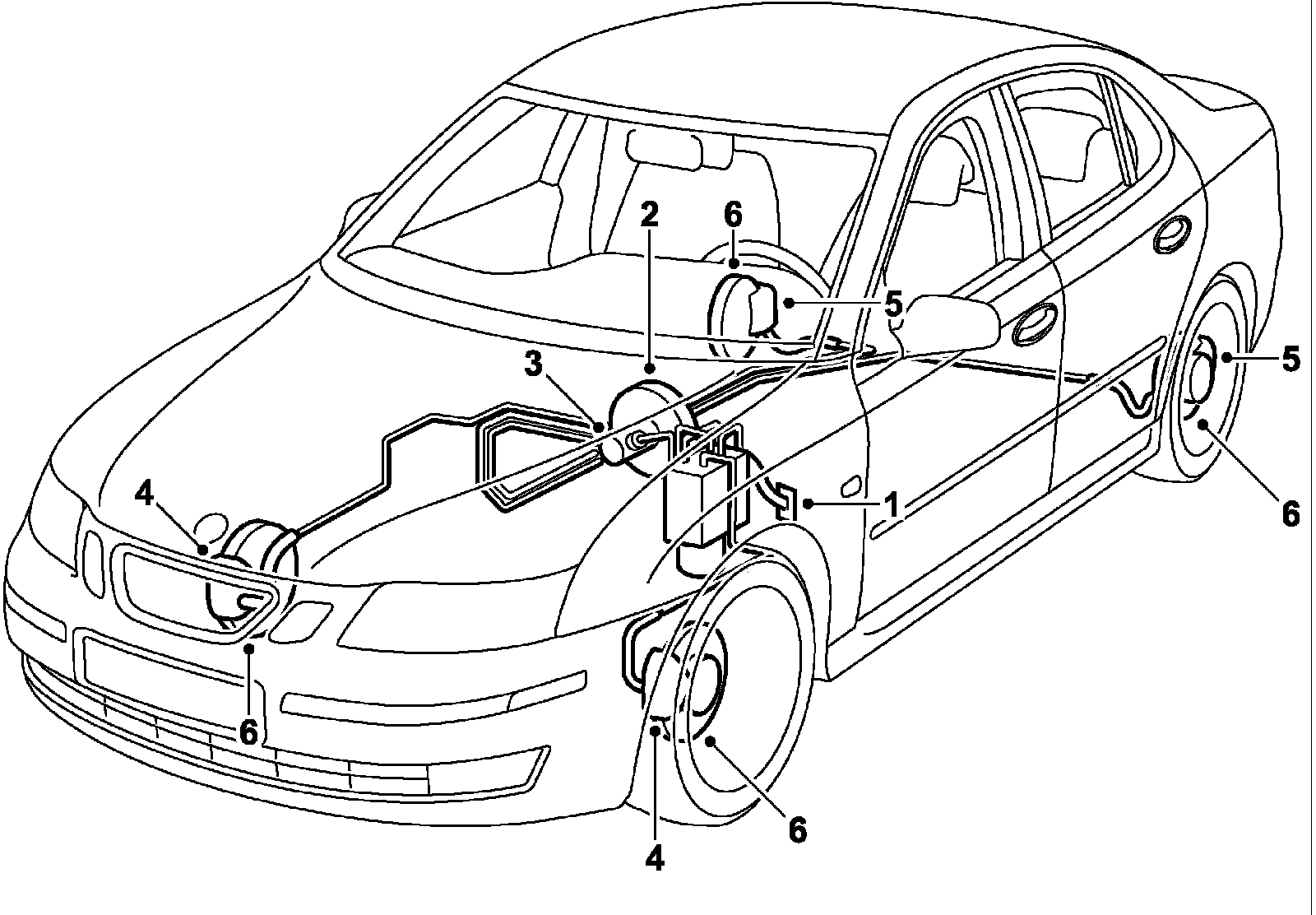 2
6
5
3
5
4
1
6
6
6
4