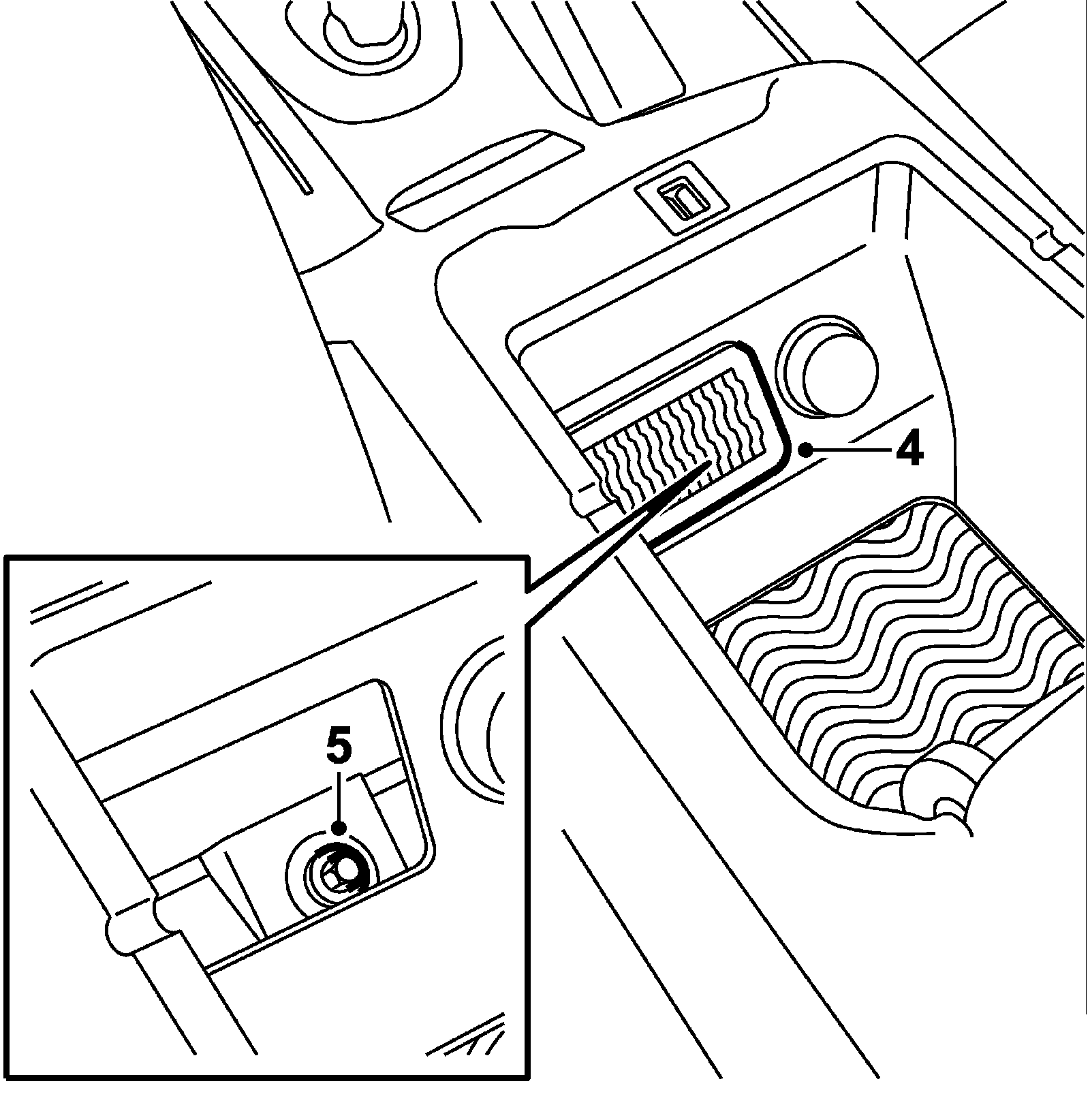 4
5