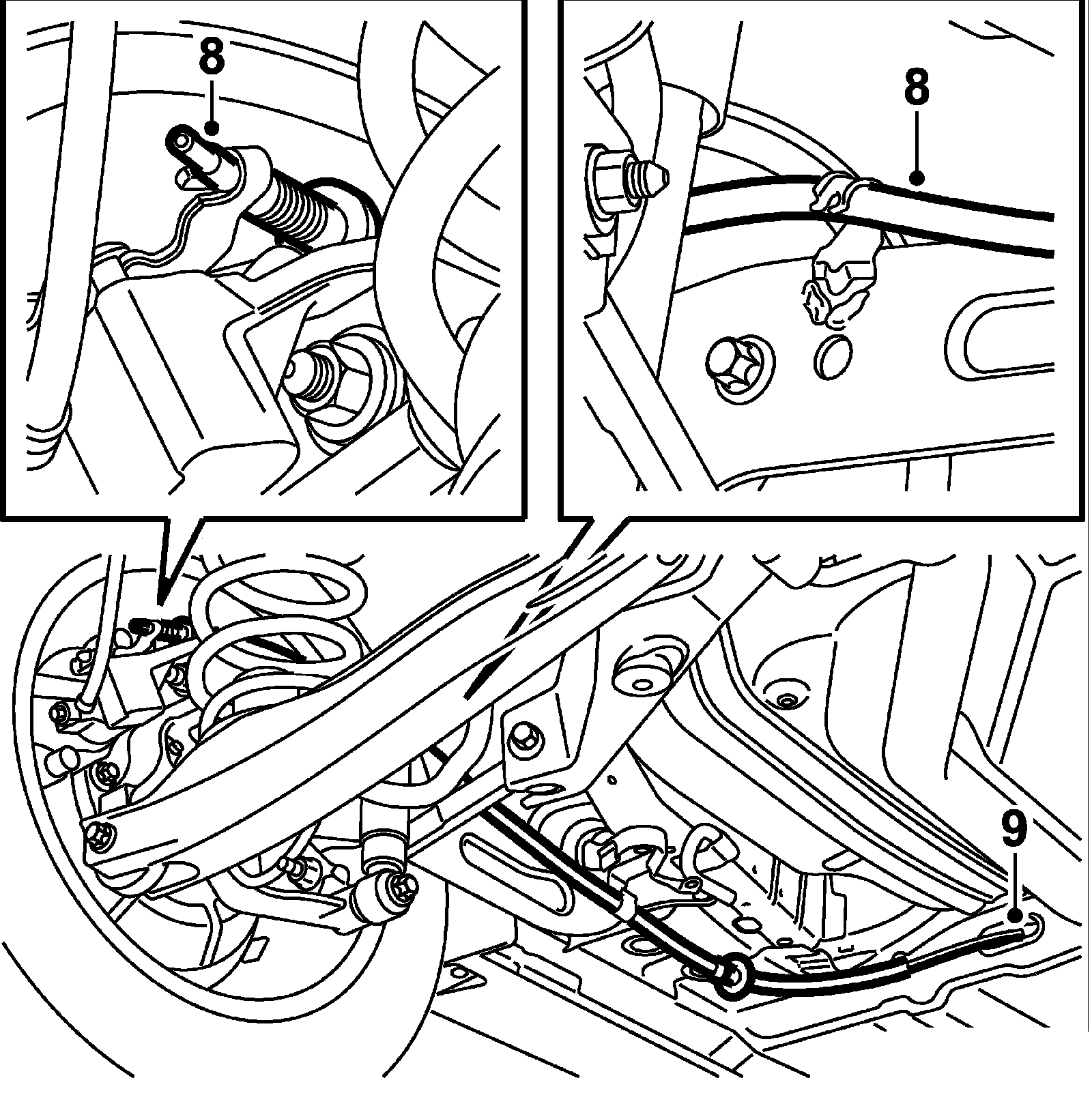 8
8
9