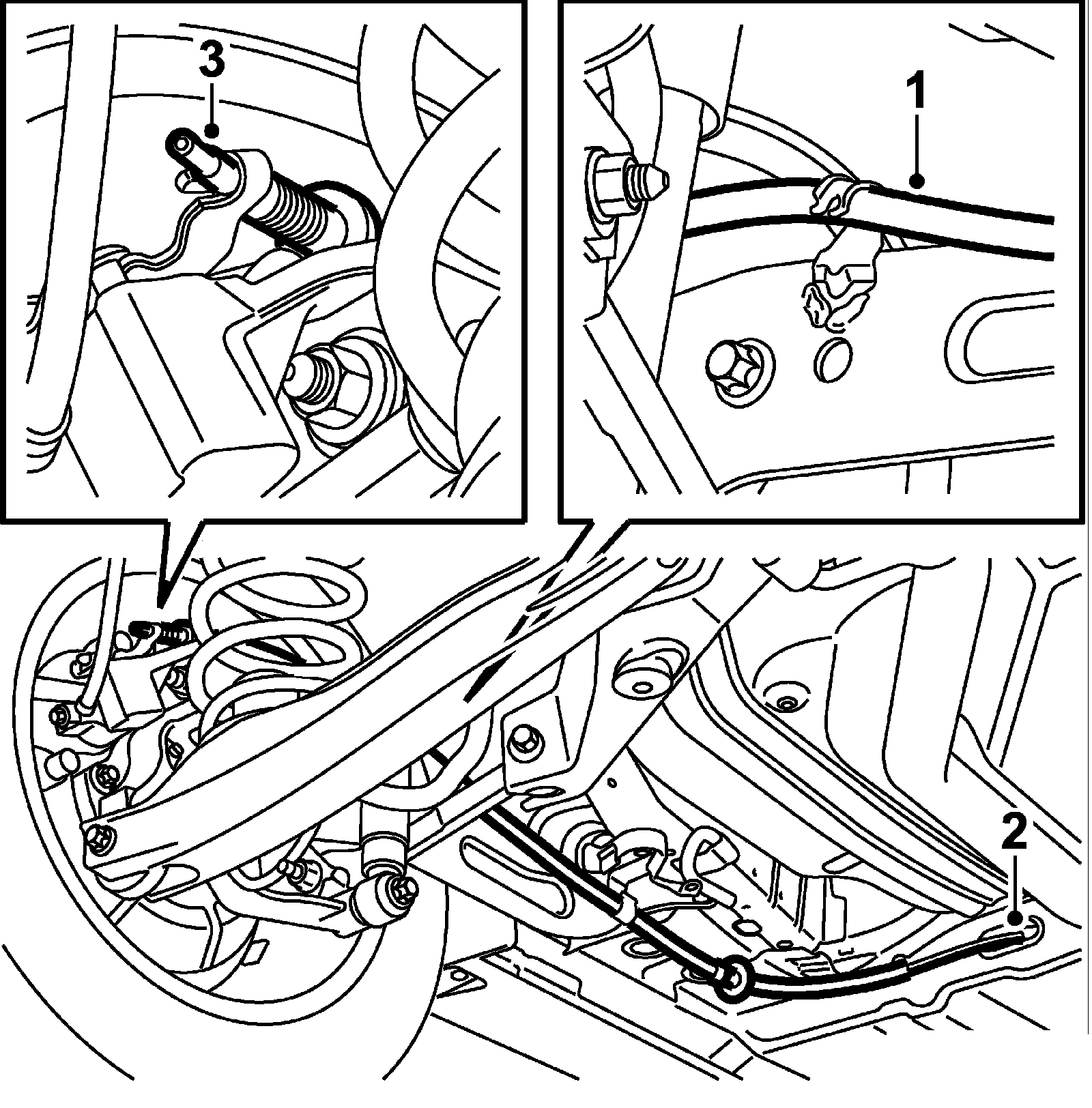 3
1
2