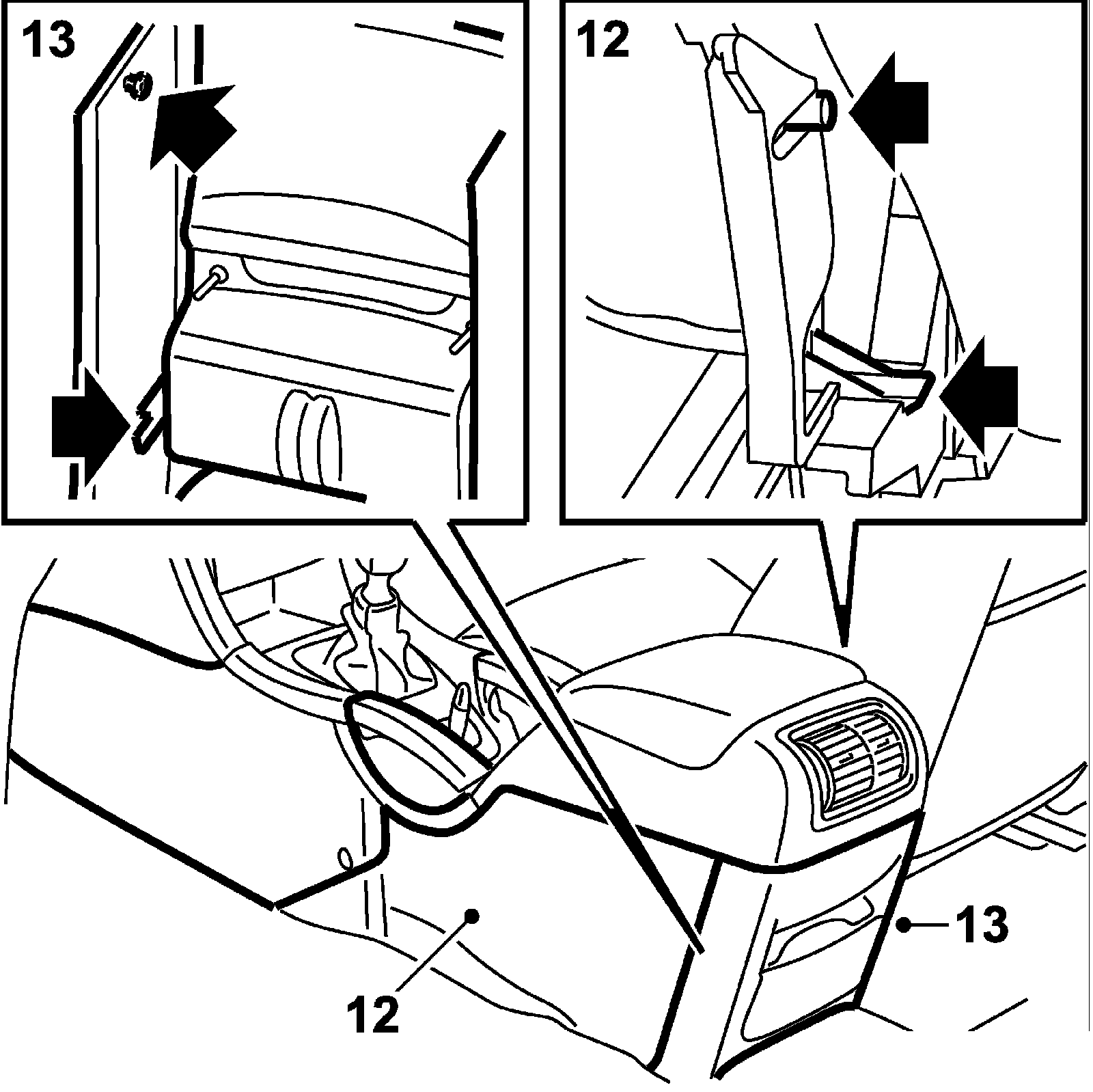 13
12
13
12