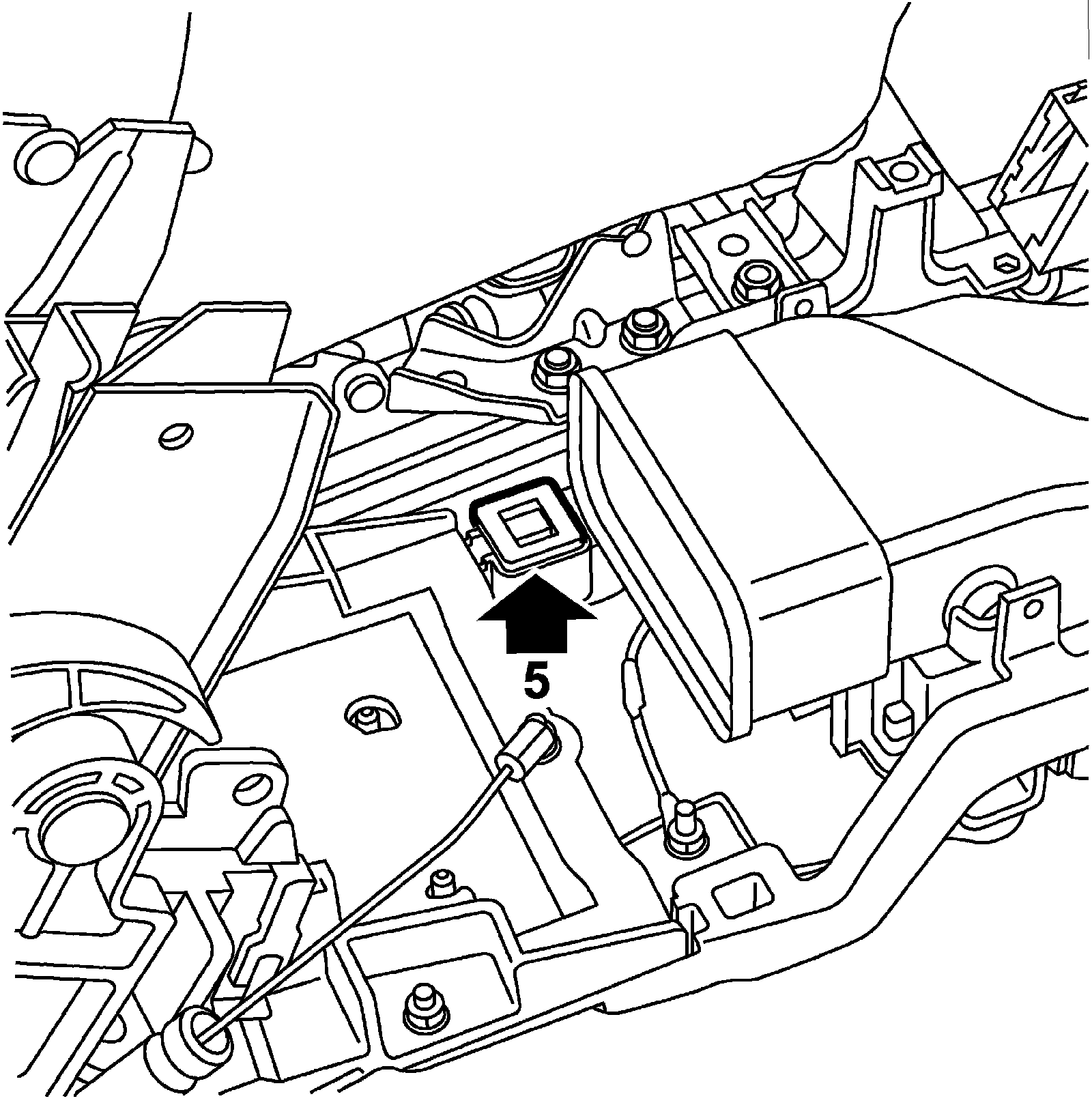 5