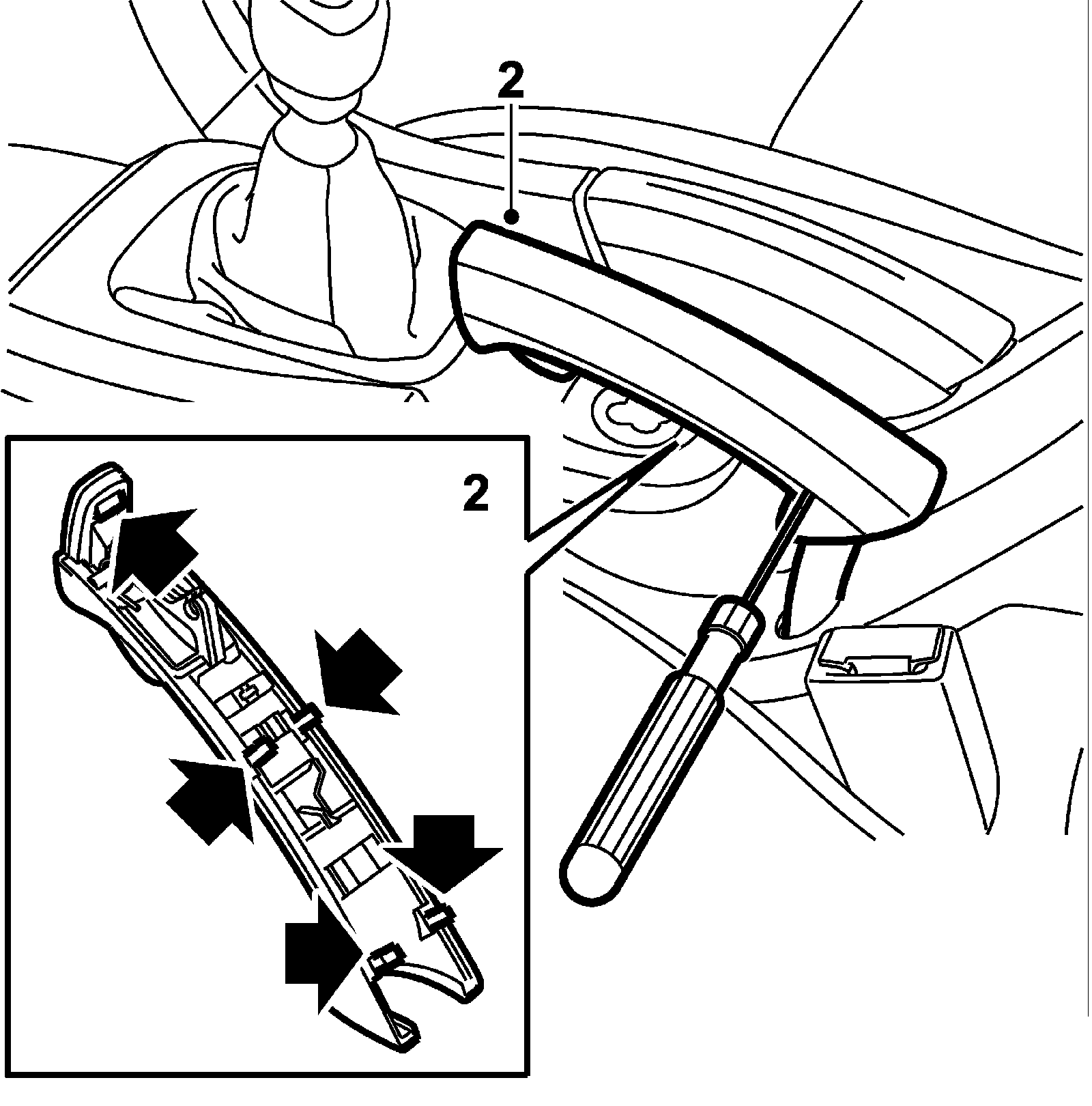 2

2