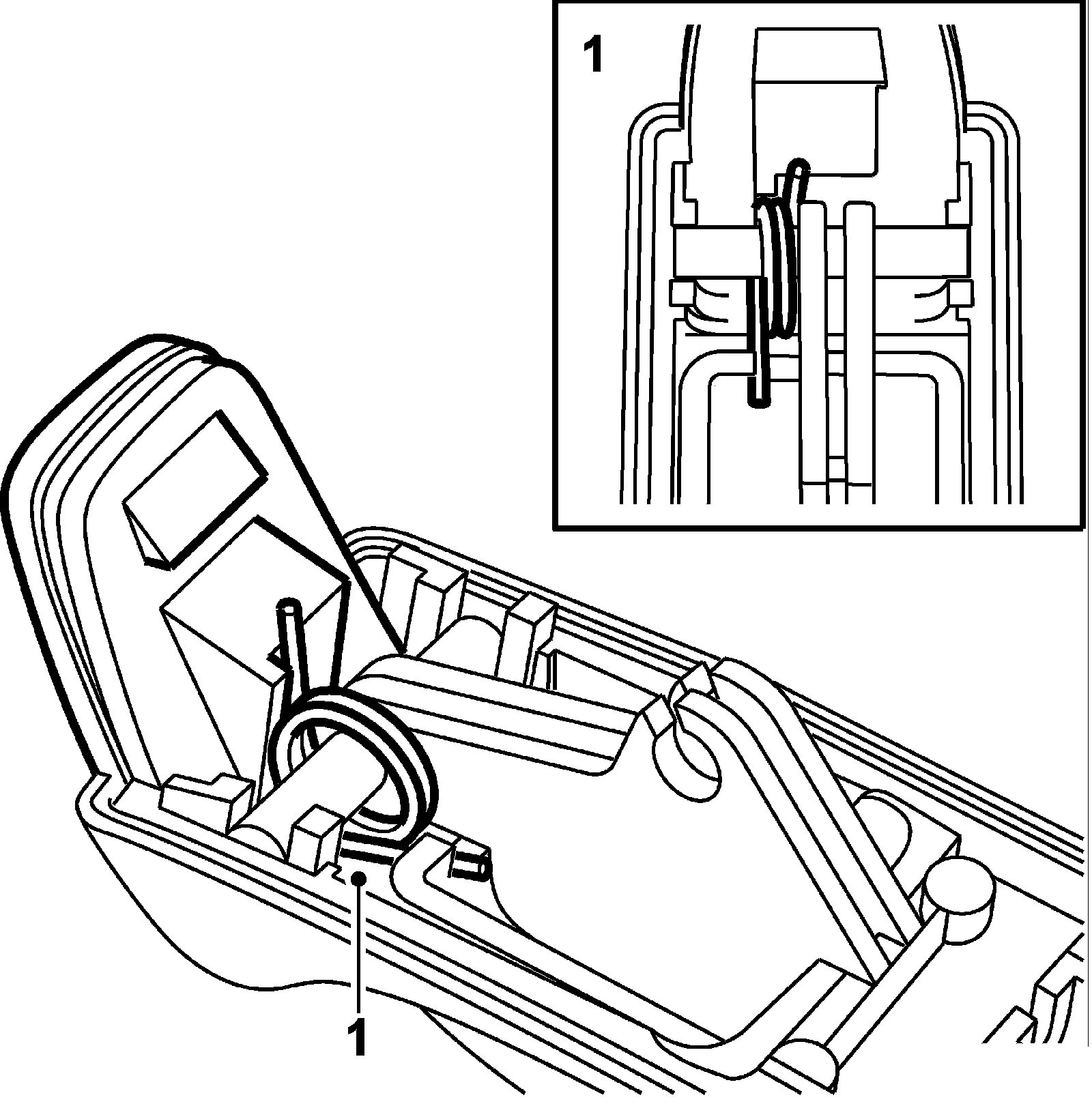 1

1