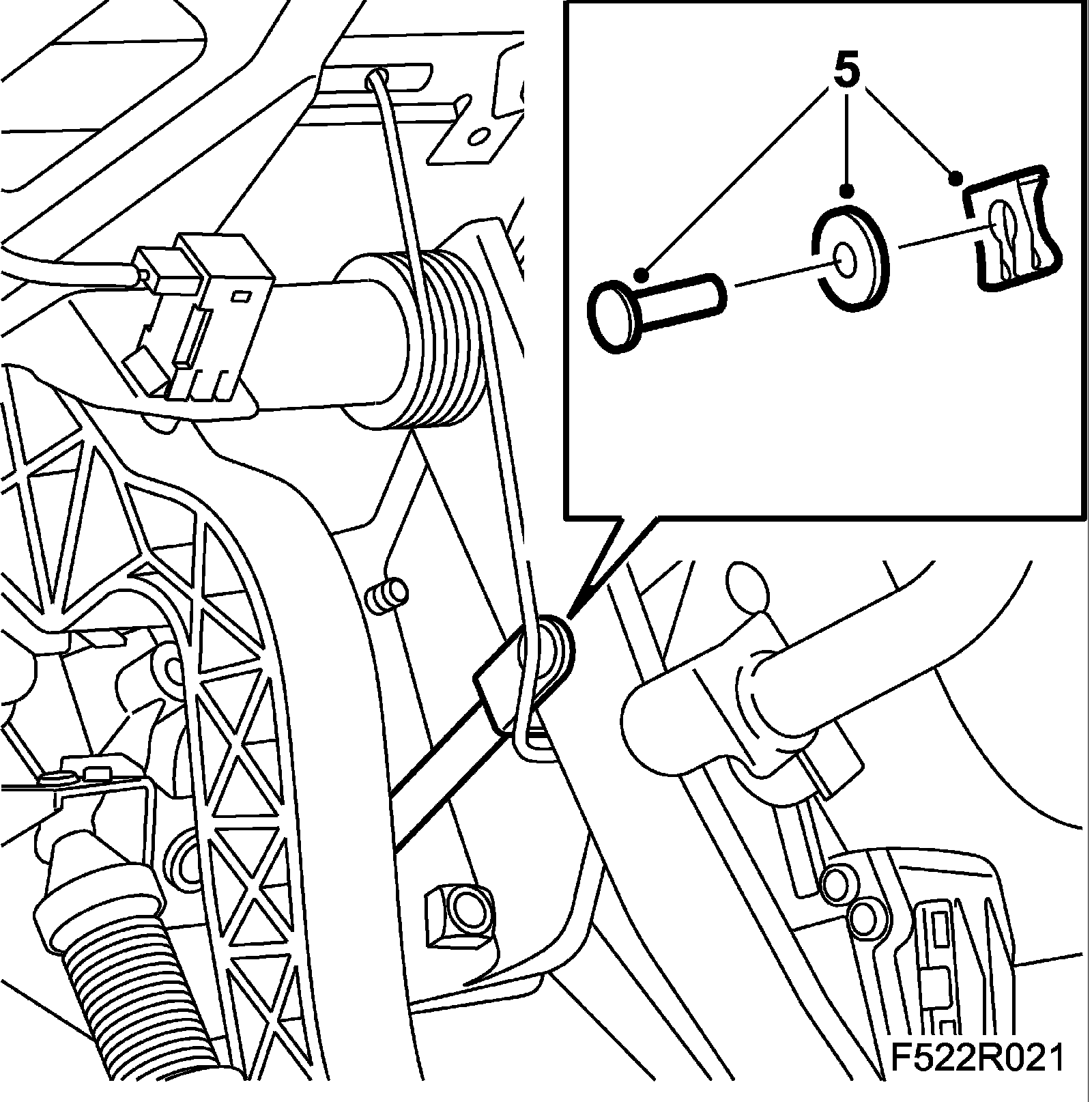 5

F522R021