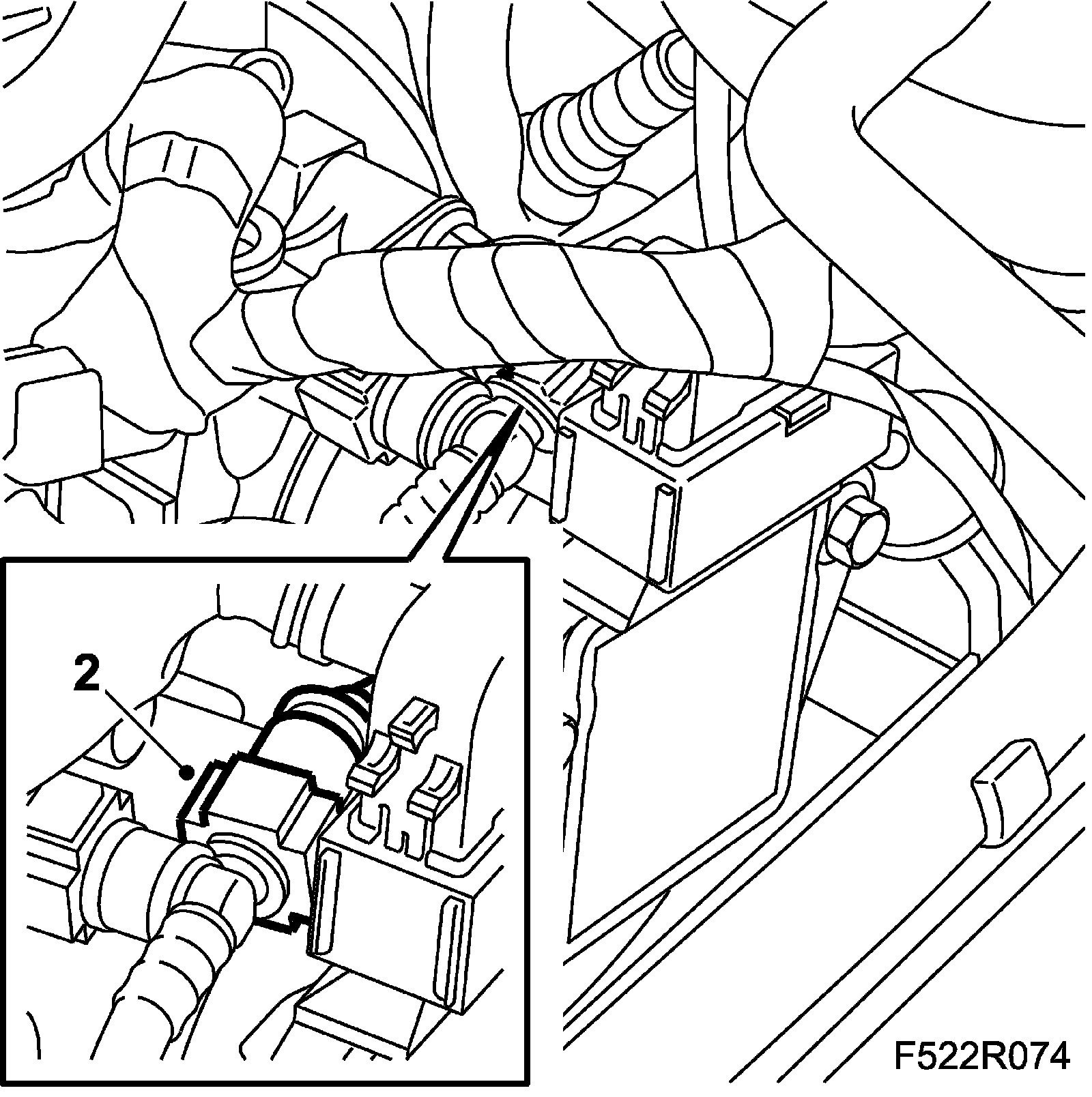 2

F522R074