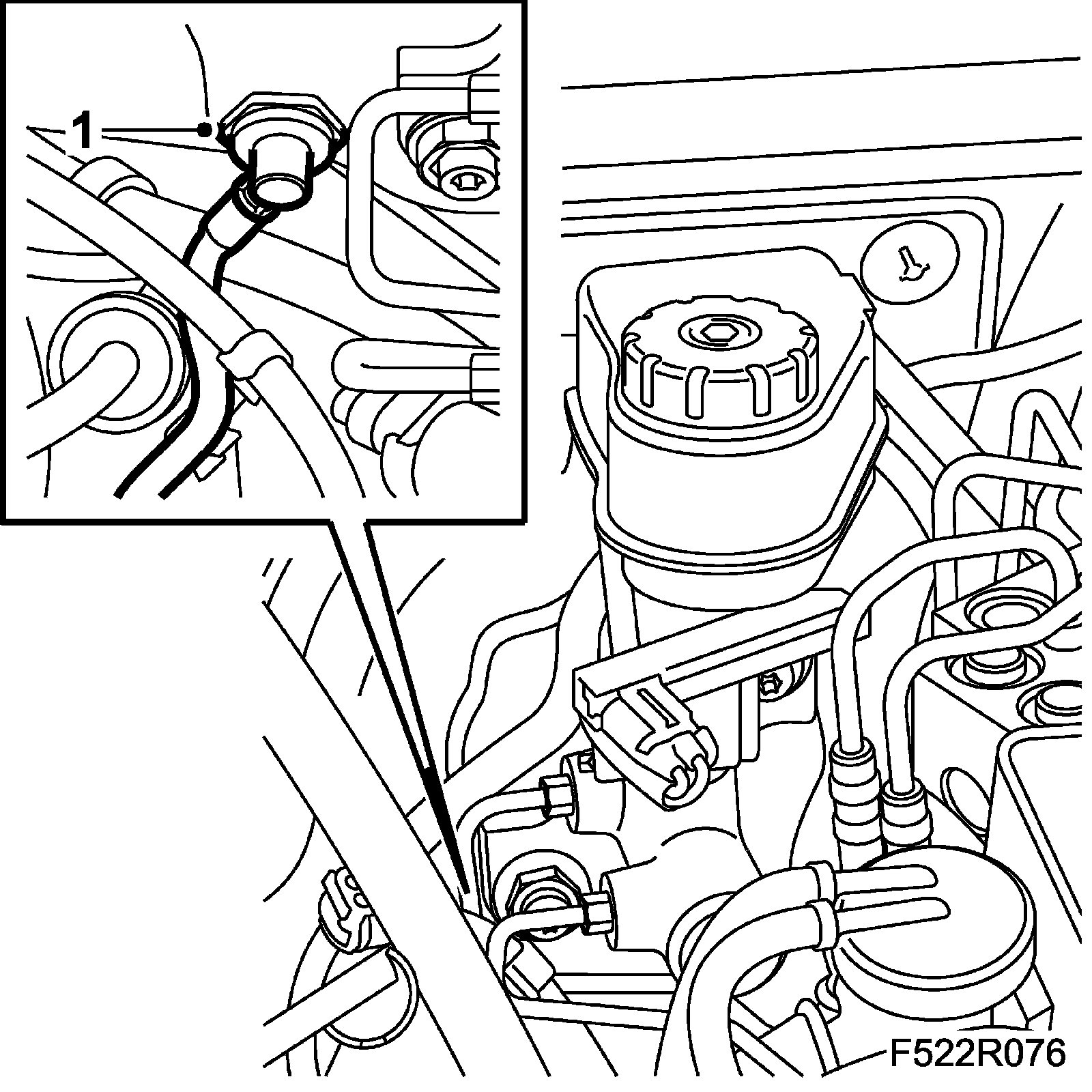 1

F522R076