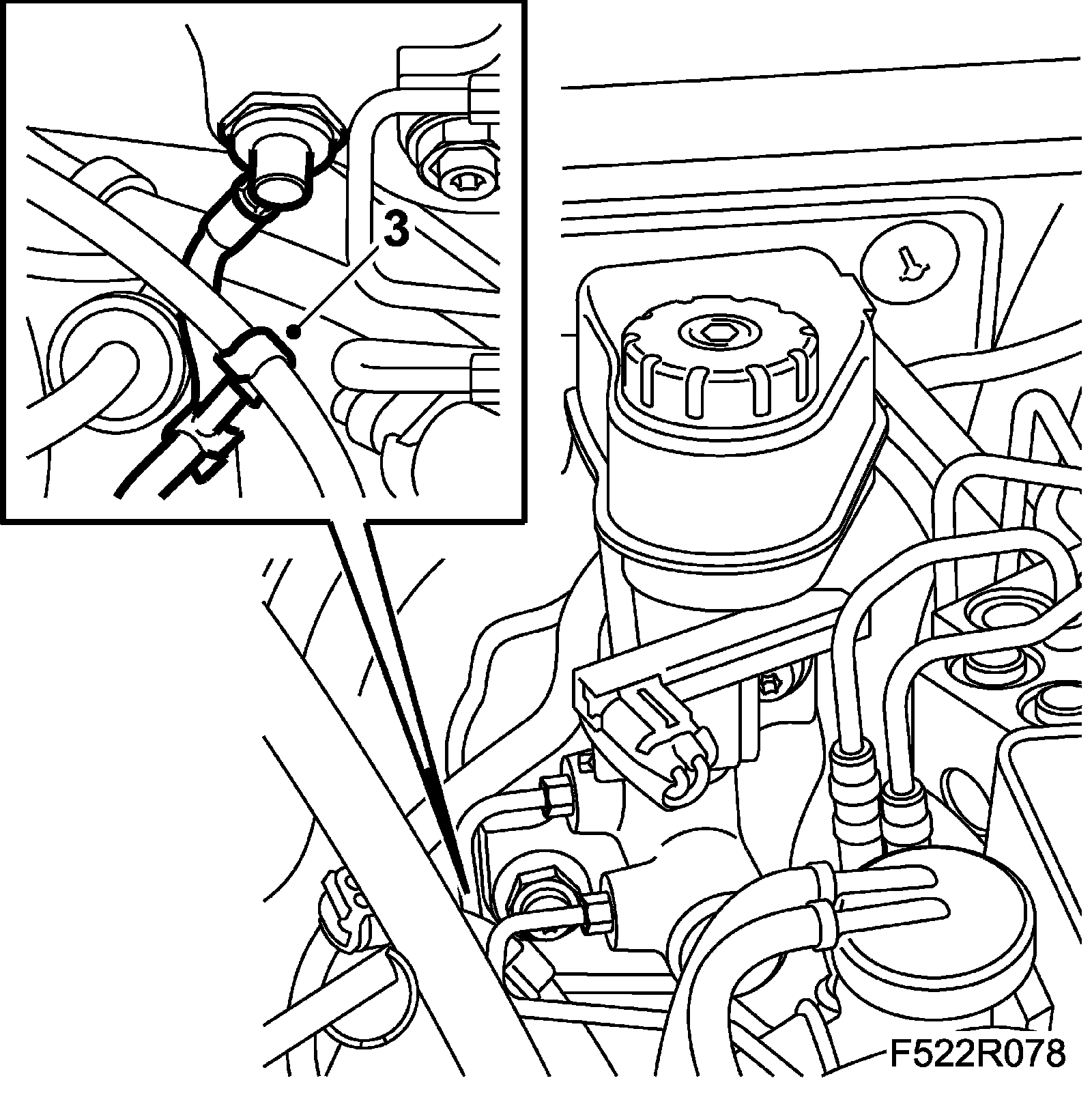 3

F522R078