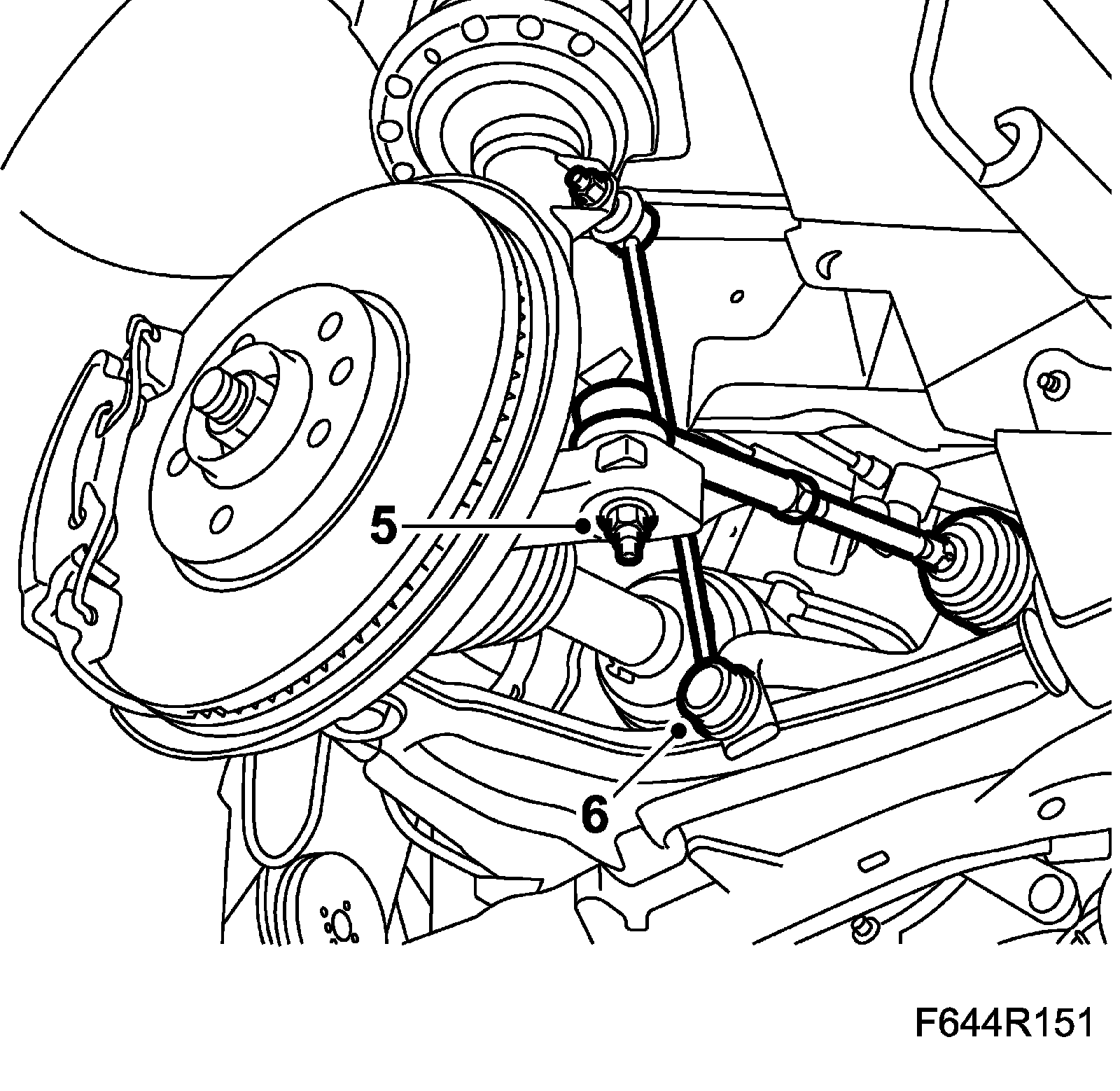 5

6

F644R151