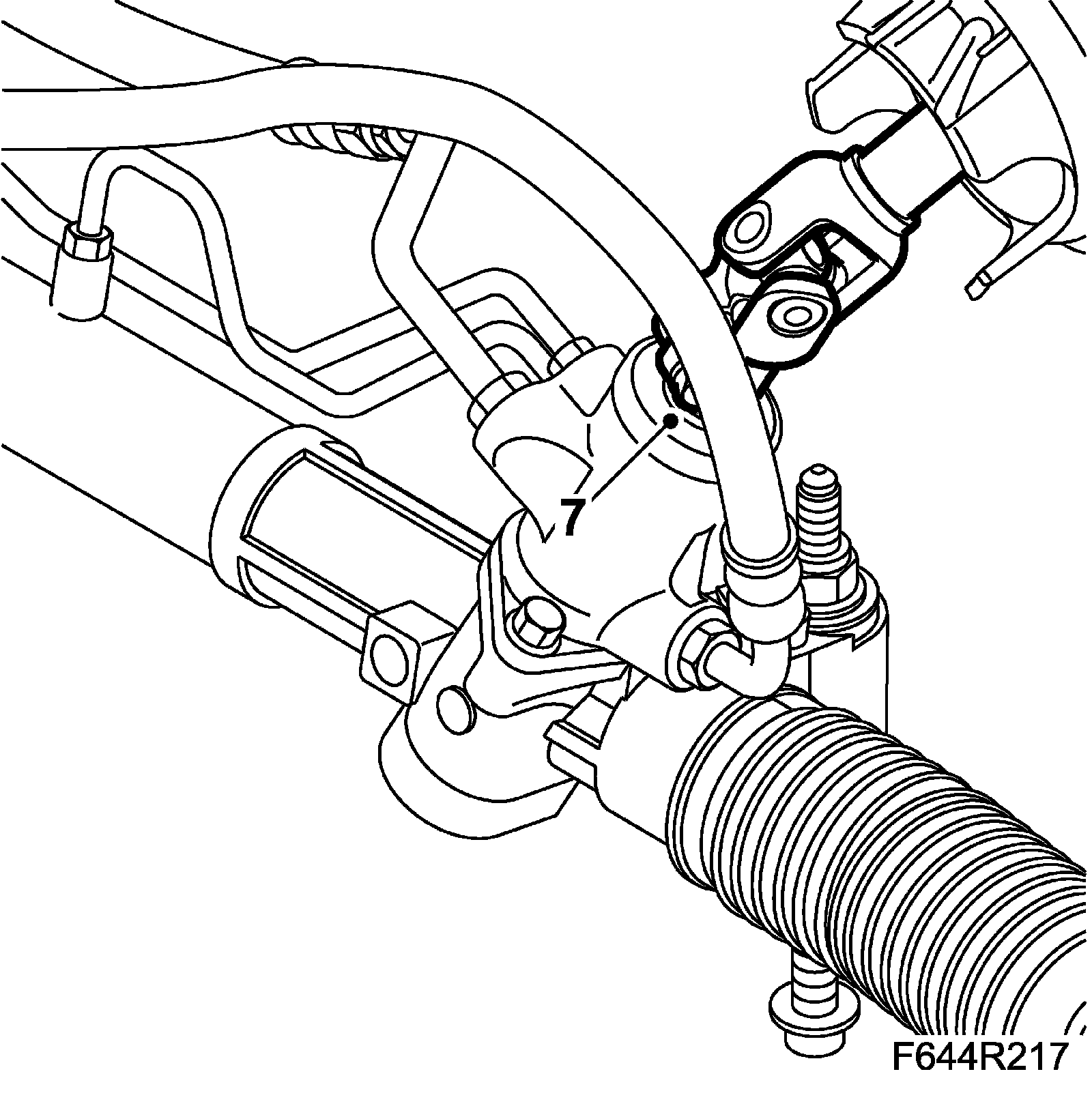 7

F644R217