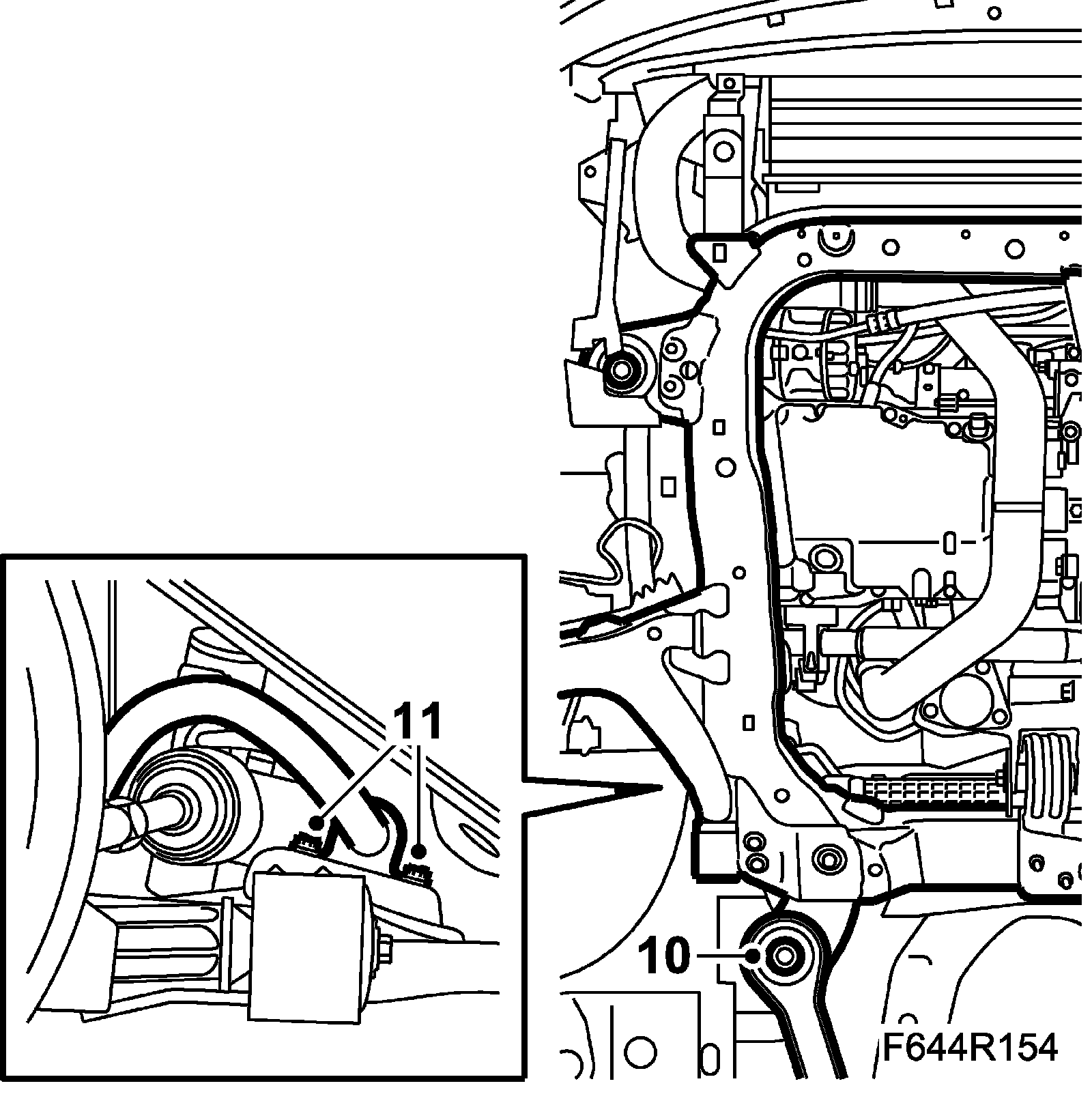 11
10
F644R154