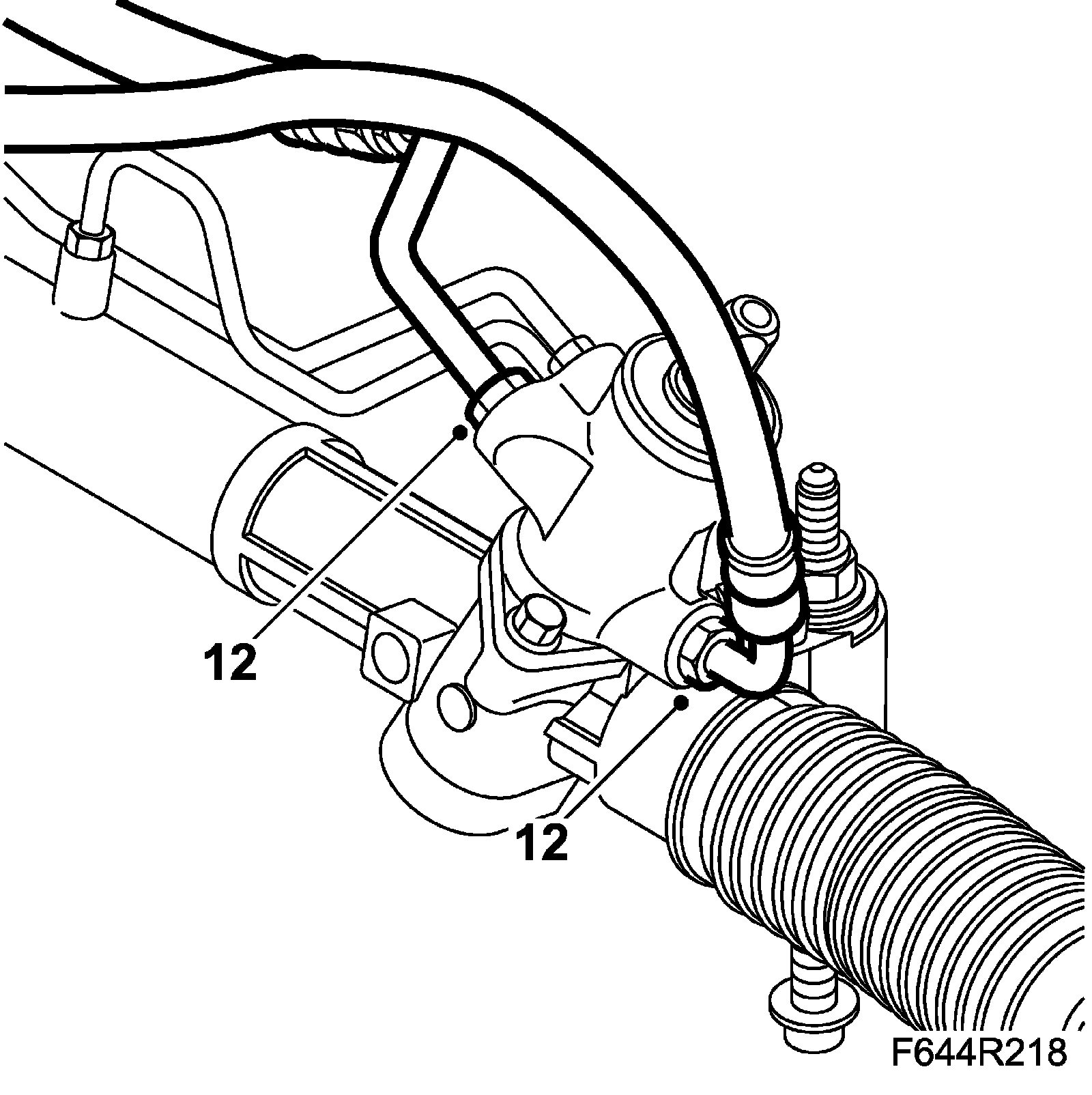 12

12

F644R218