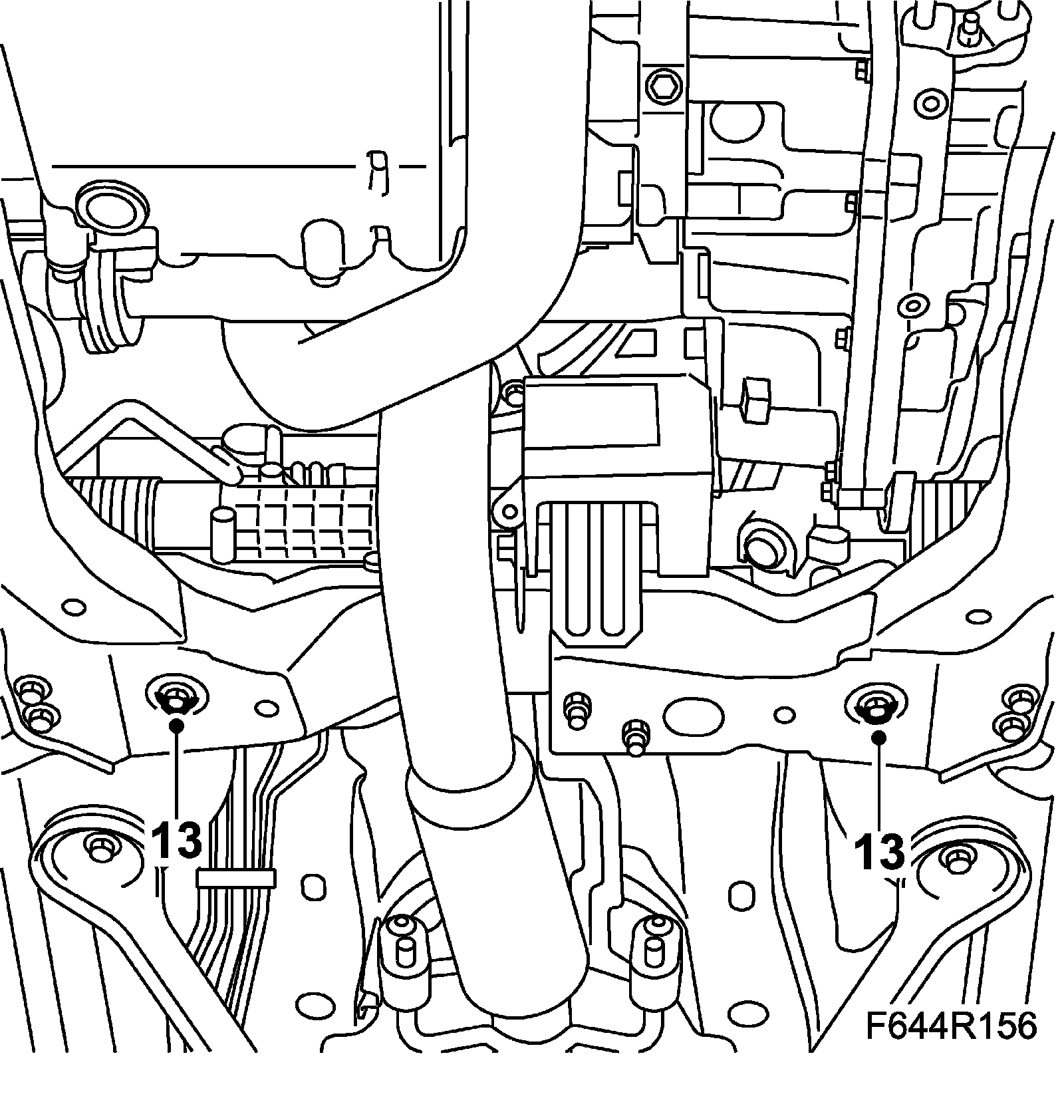 13

13

F644R156