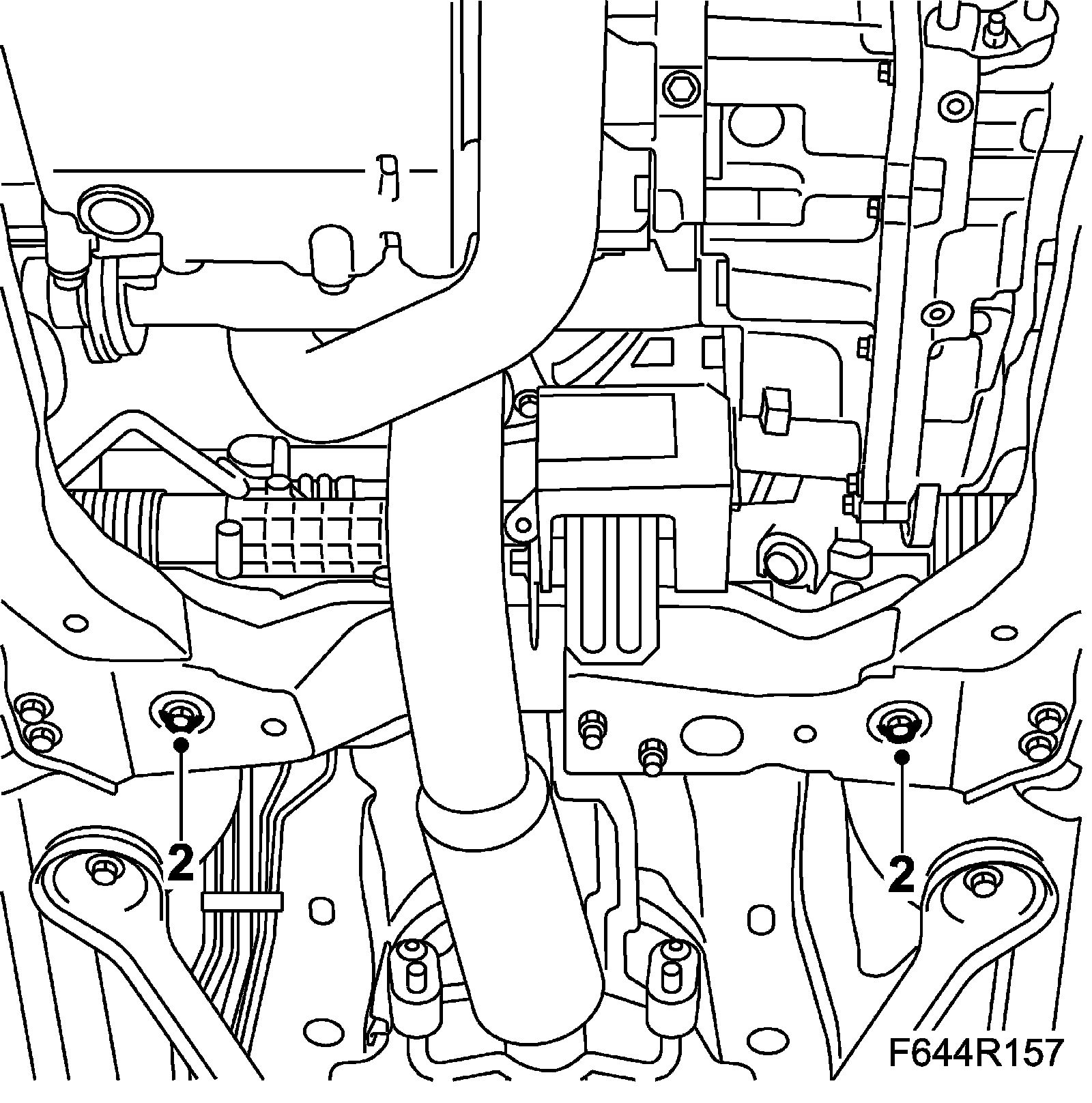 2

2

F644R157