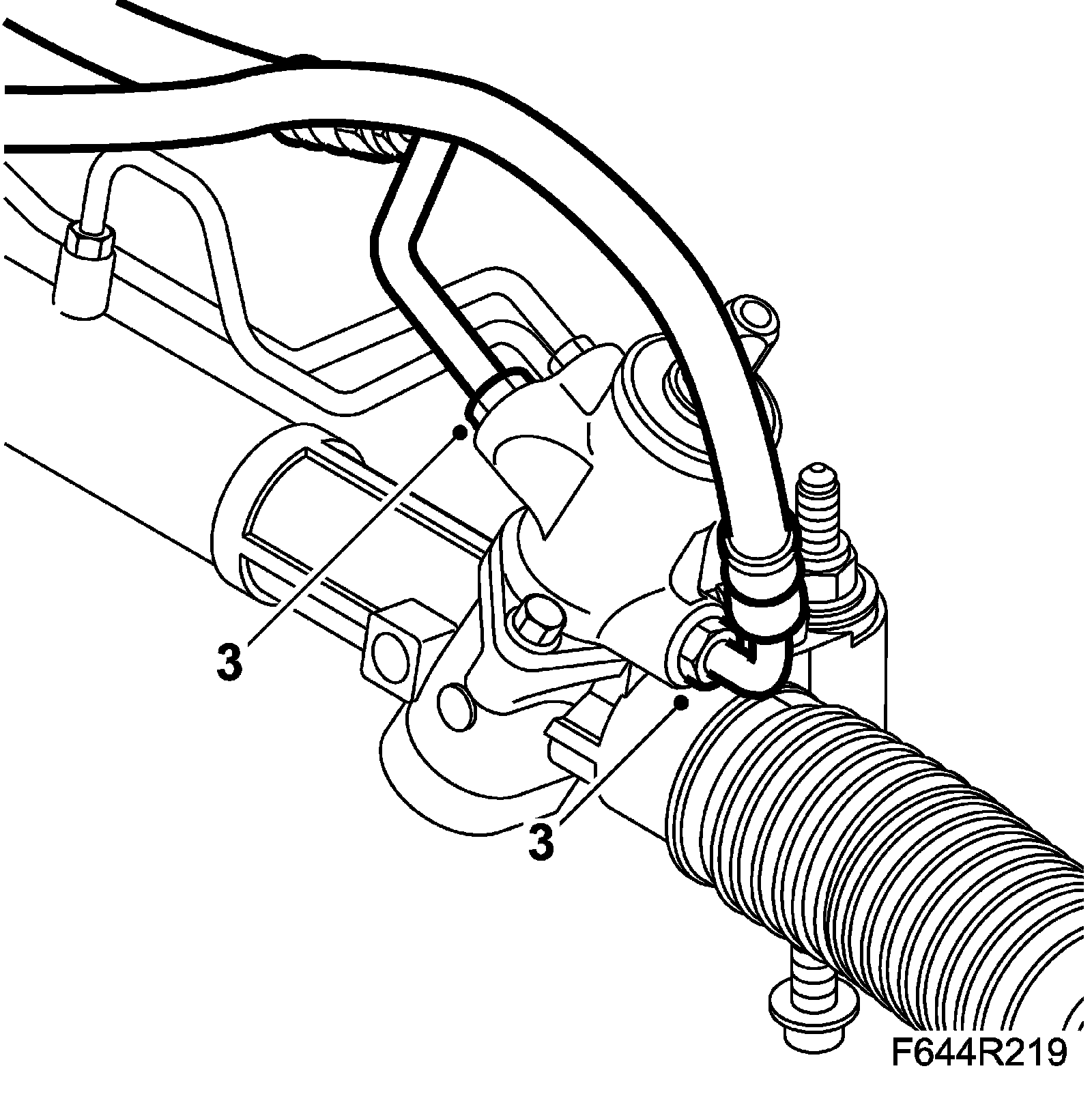 3

3

F644R219