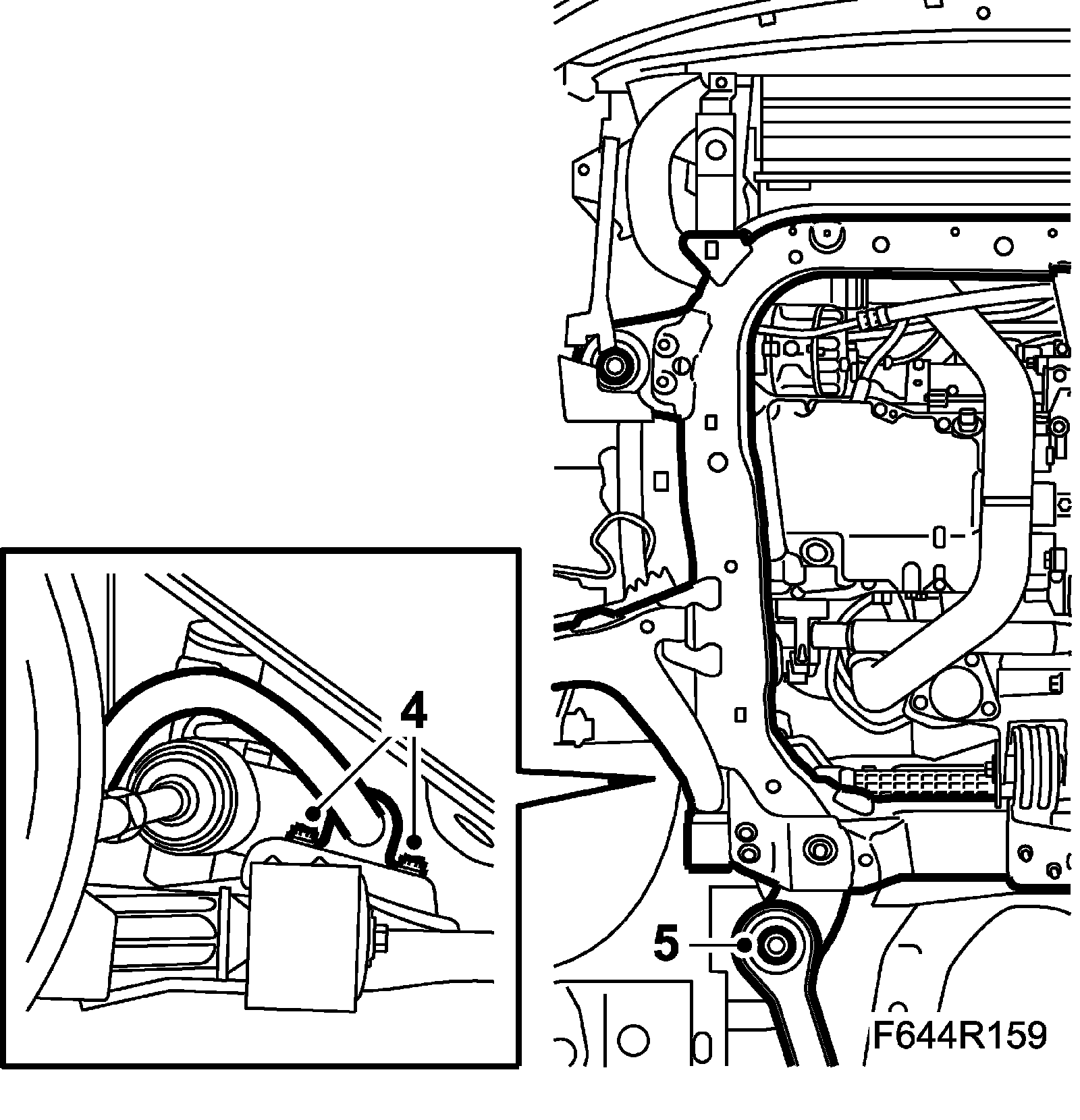 4
5
F644R159