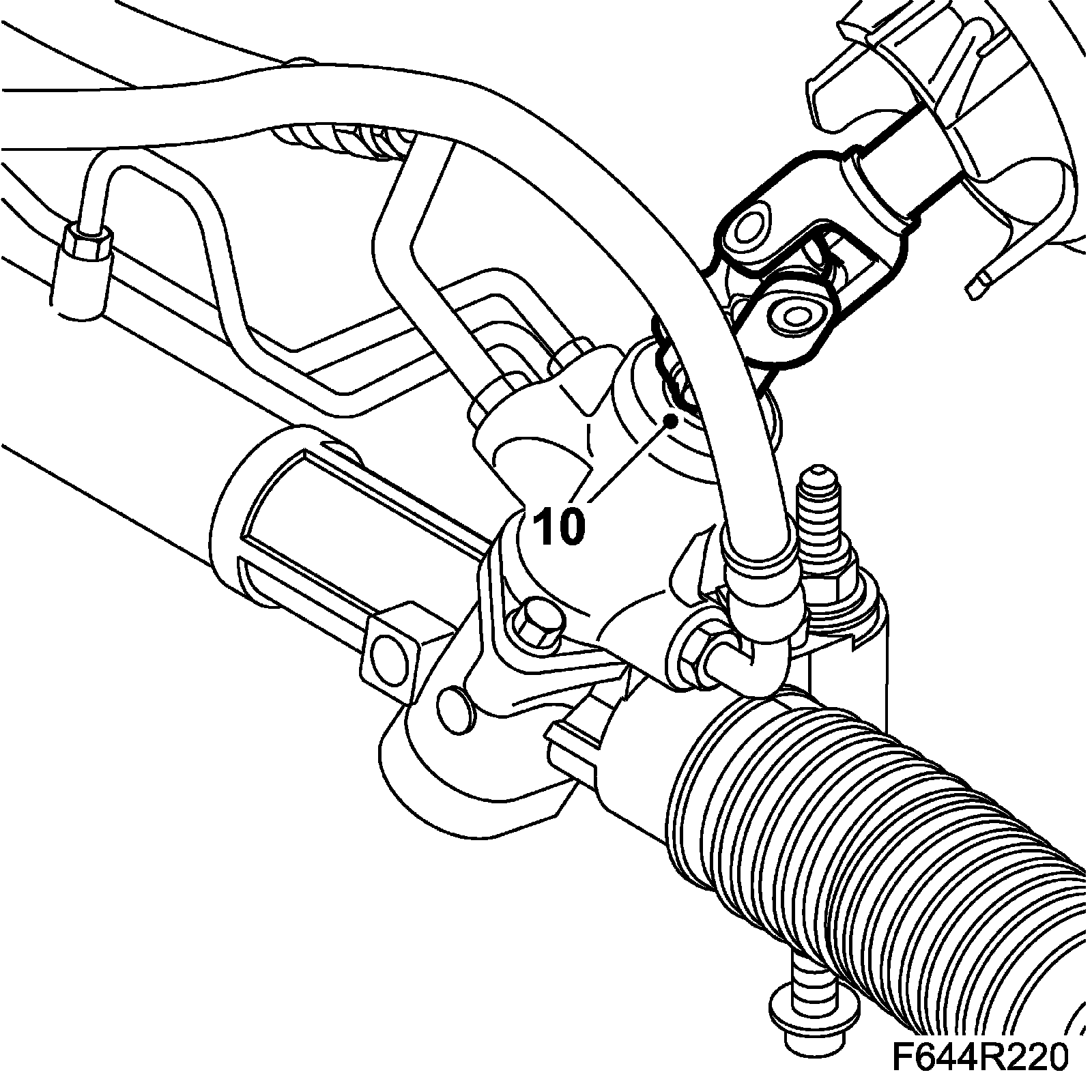 10

F644R220