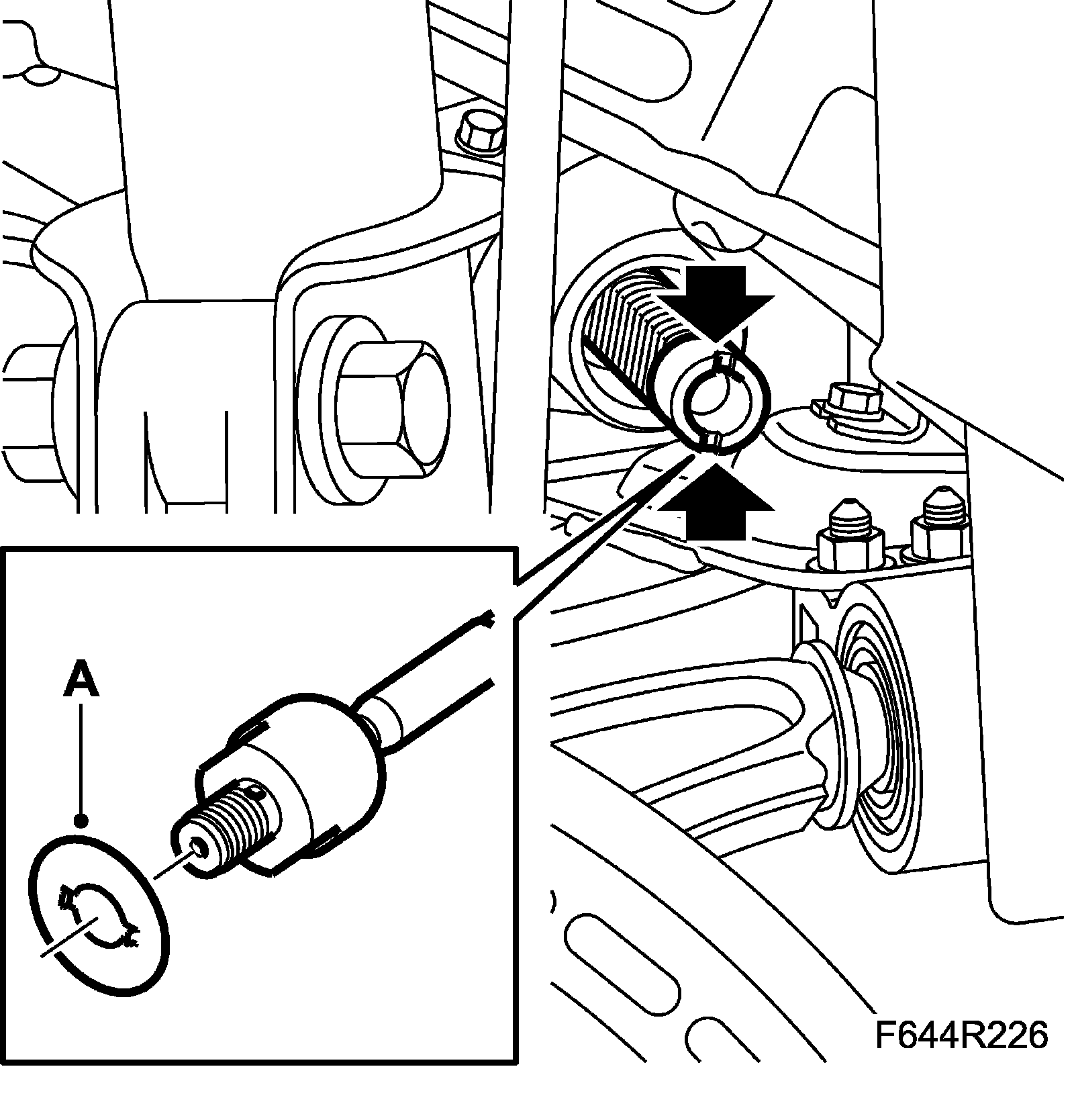 A

F644R226