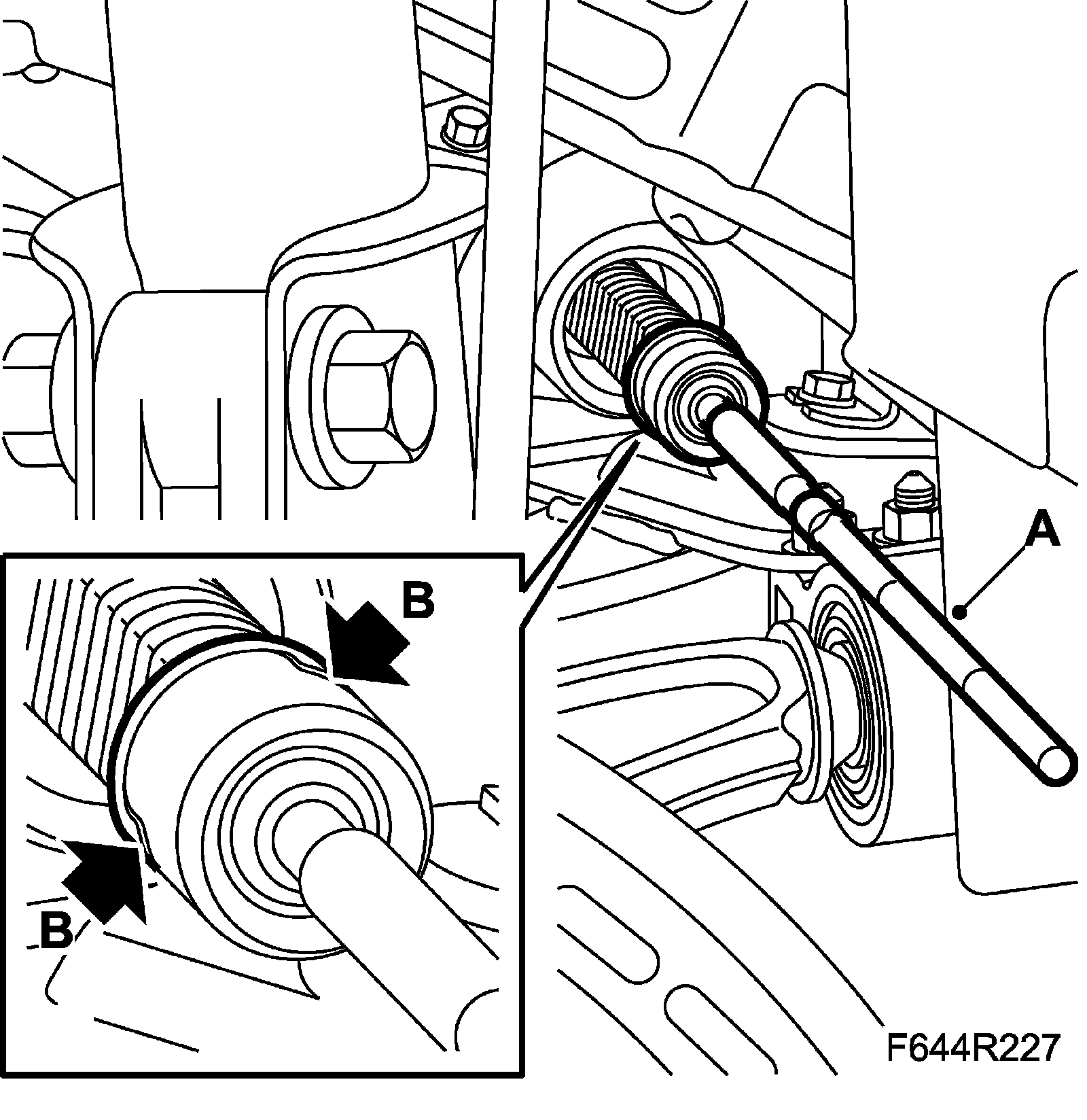 A

B

B

F644R227