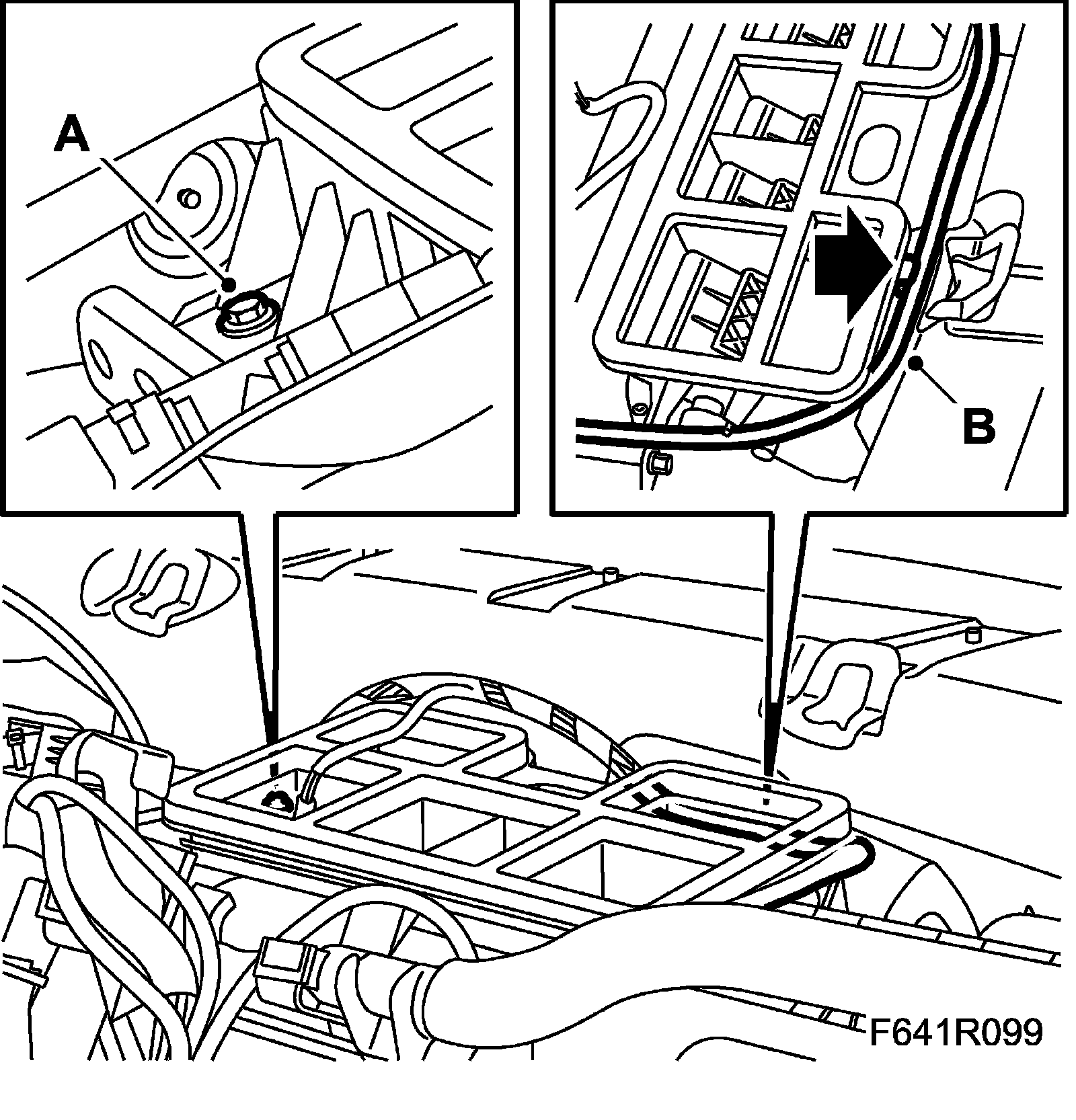 A

B

F641R099