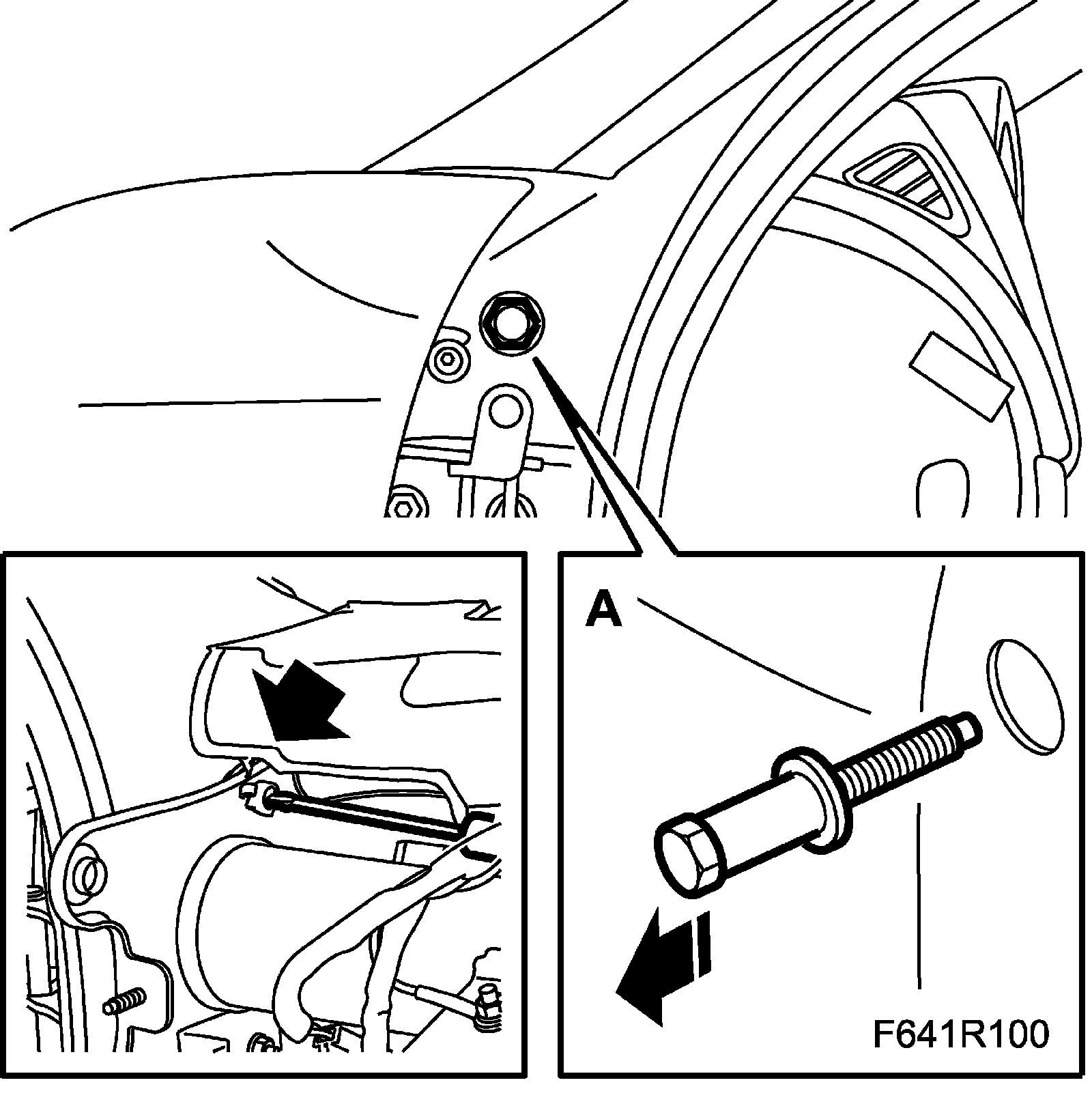 A

F641R100