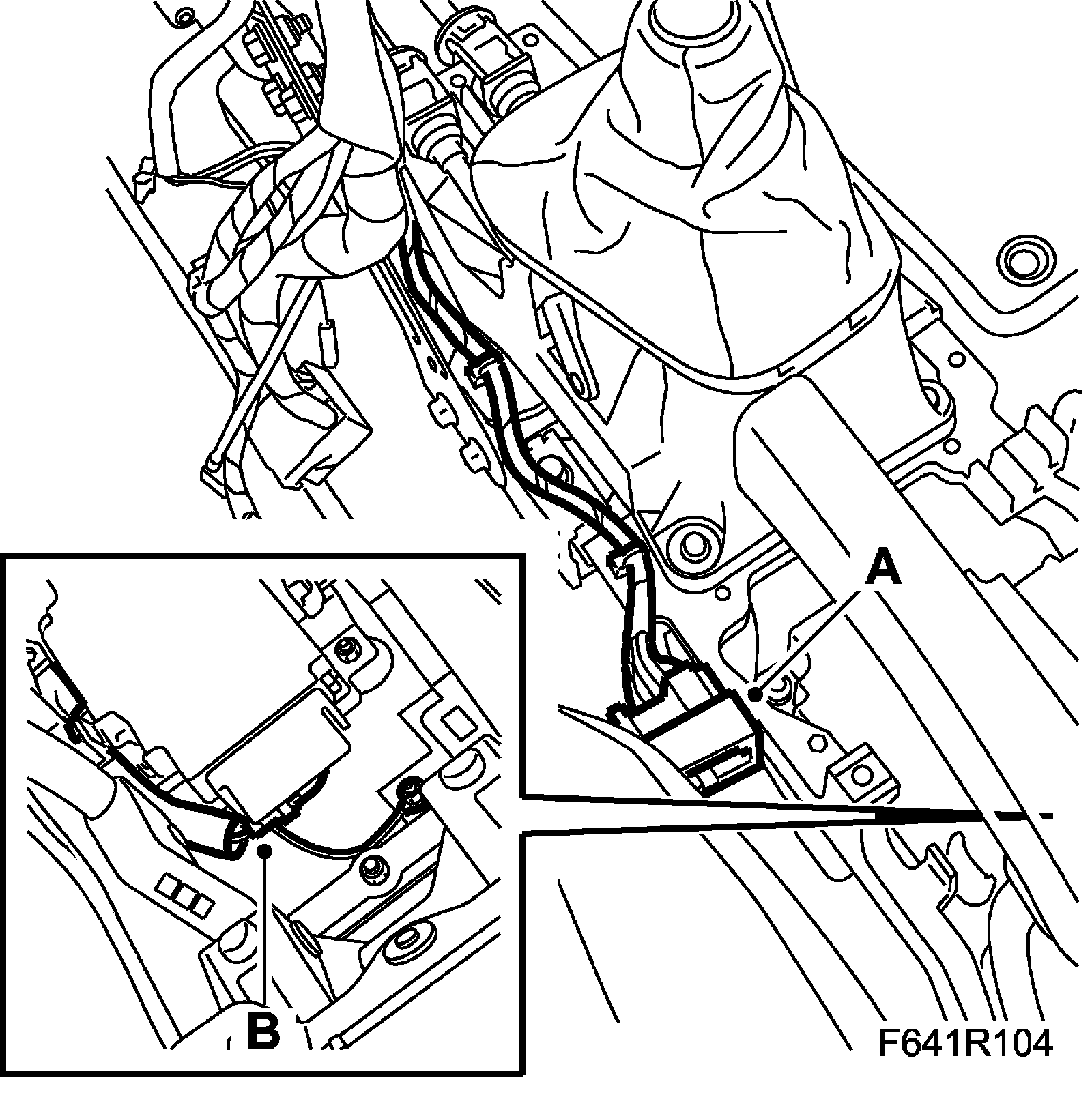 A
B
F641R104