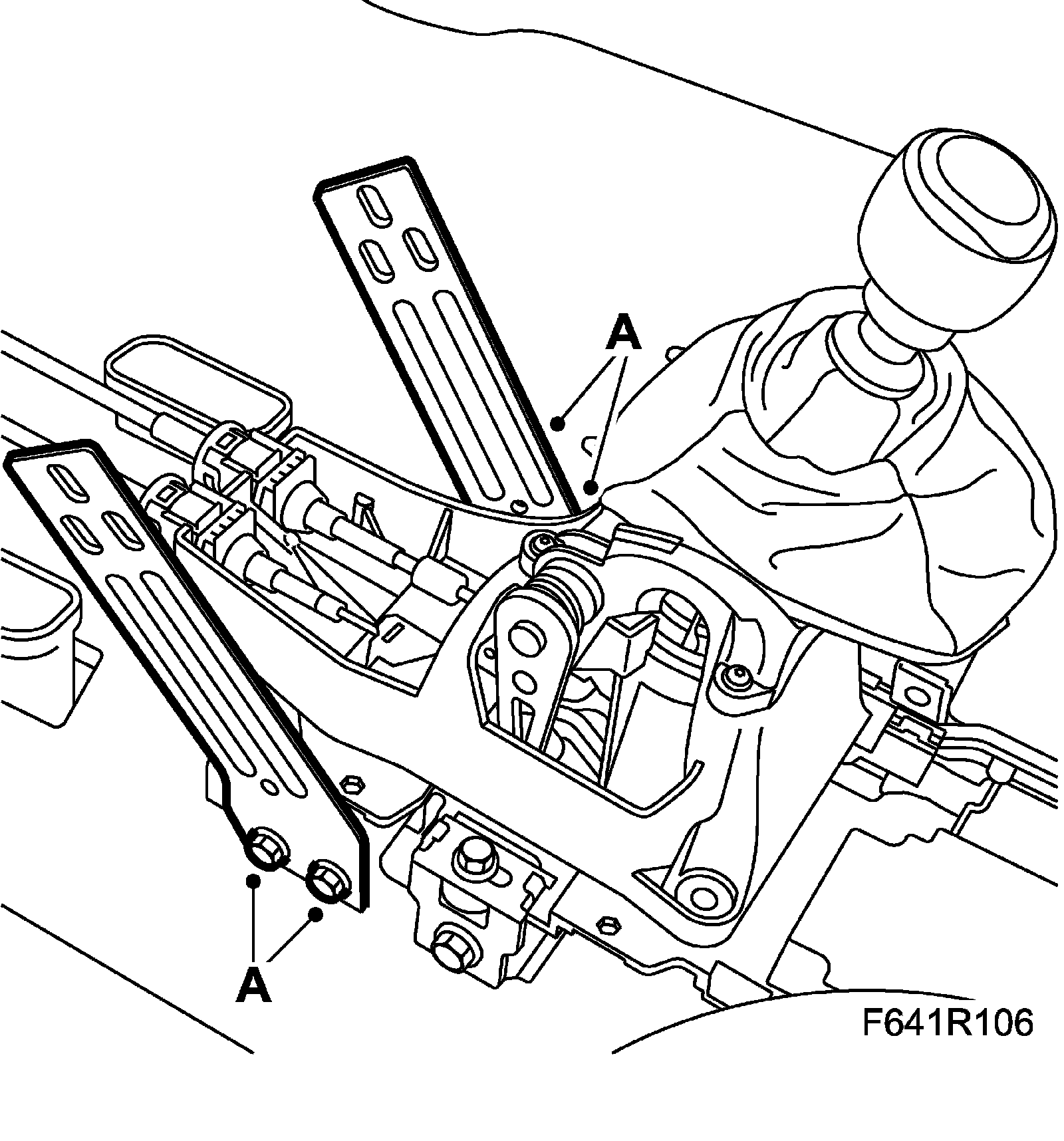 A

A

F641R106