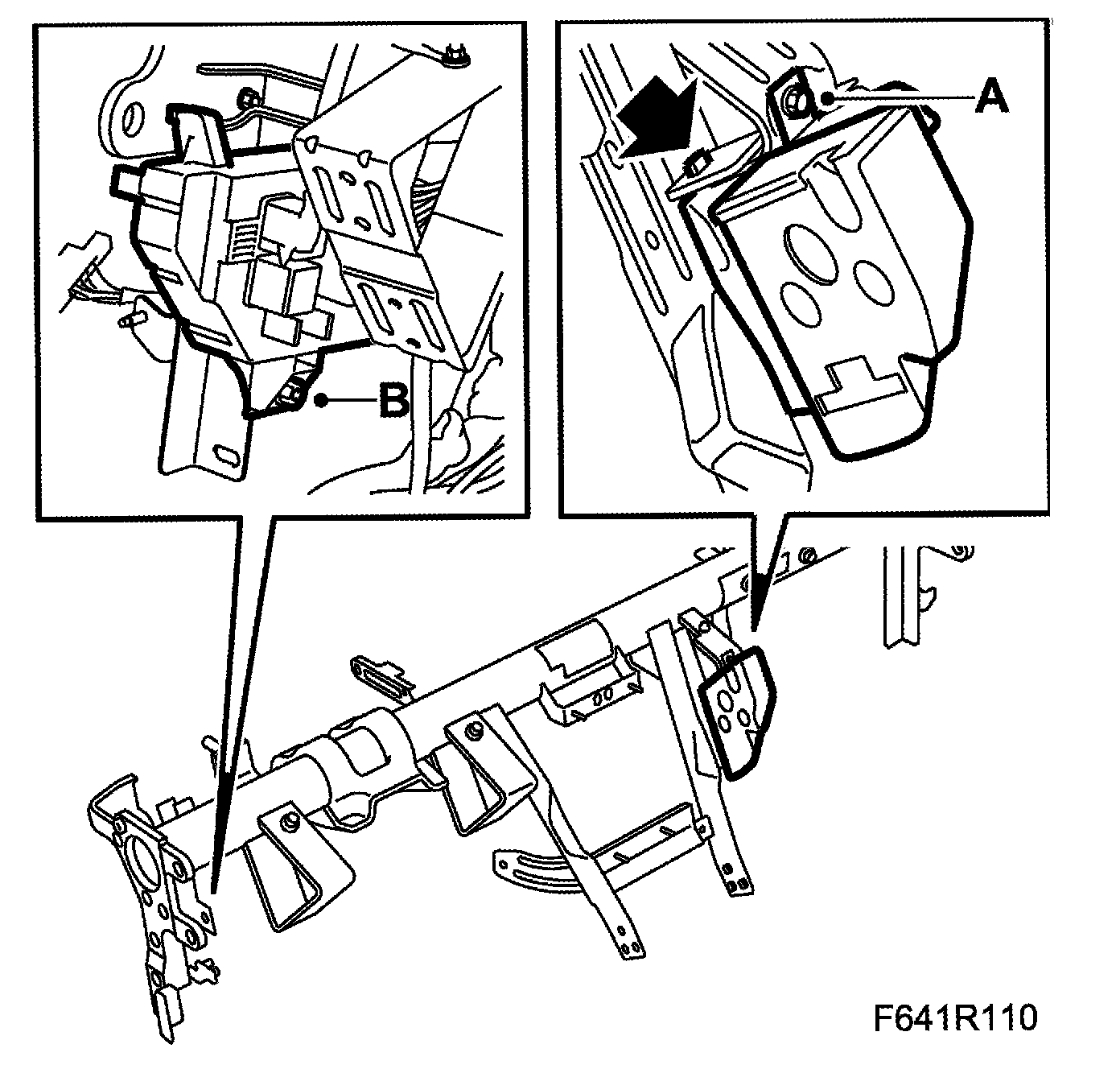 B

A

F641R110