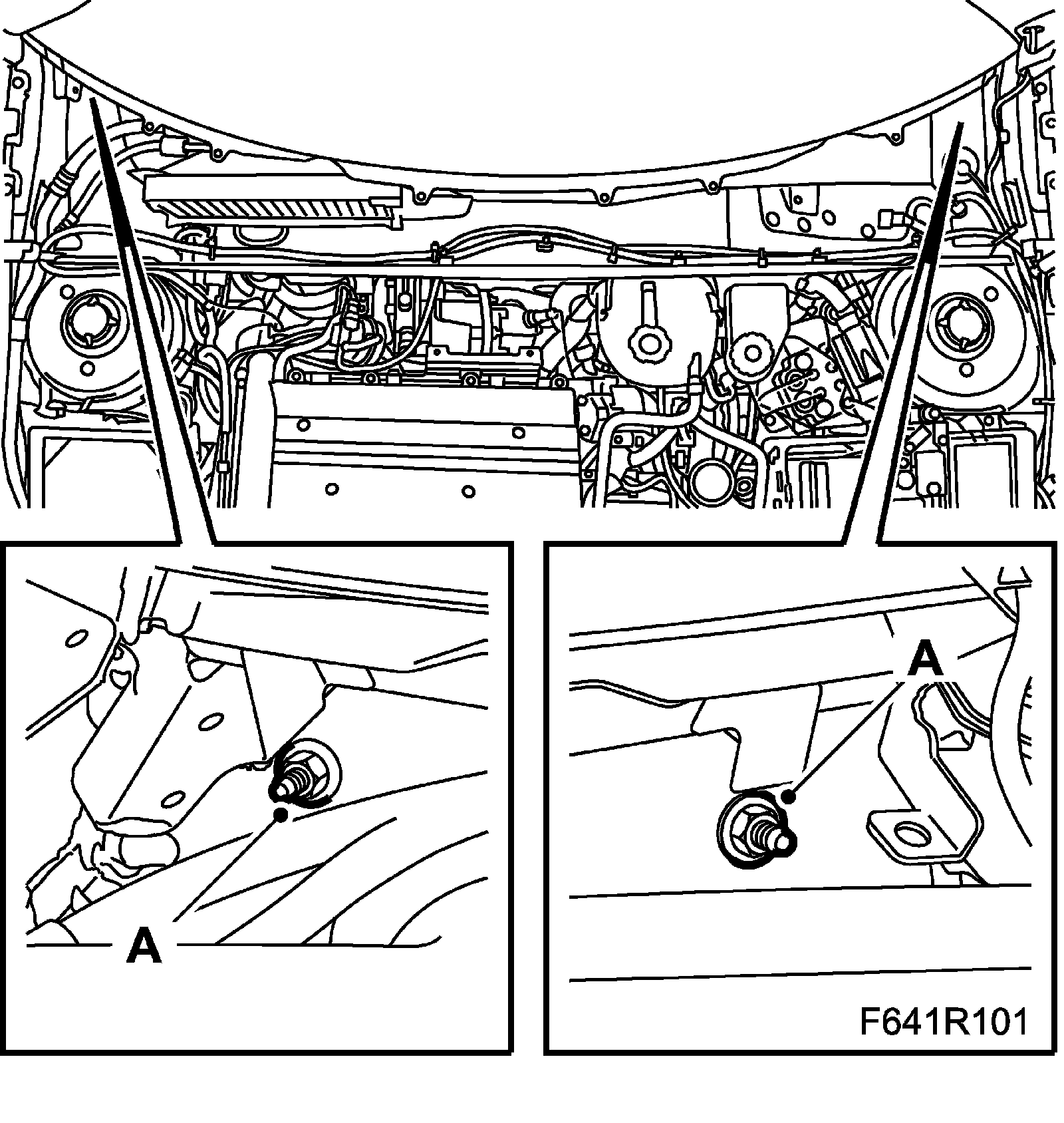 A

A

F641R101