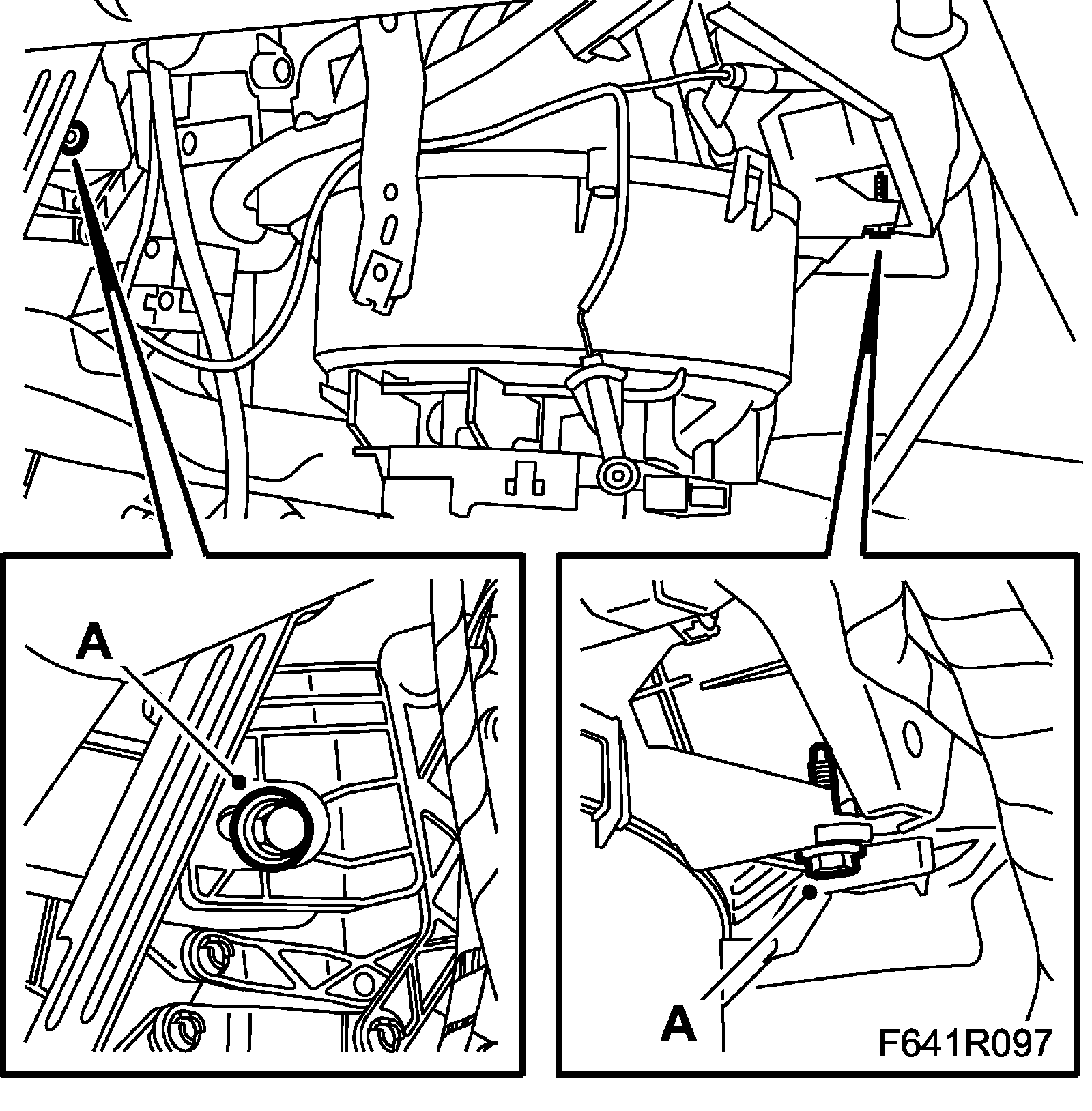 A

A

F641R097