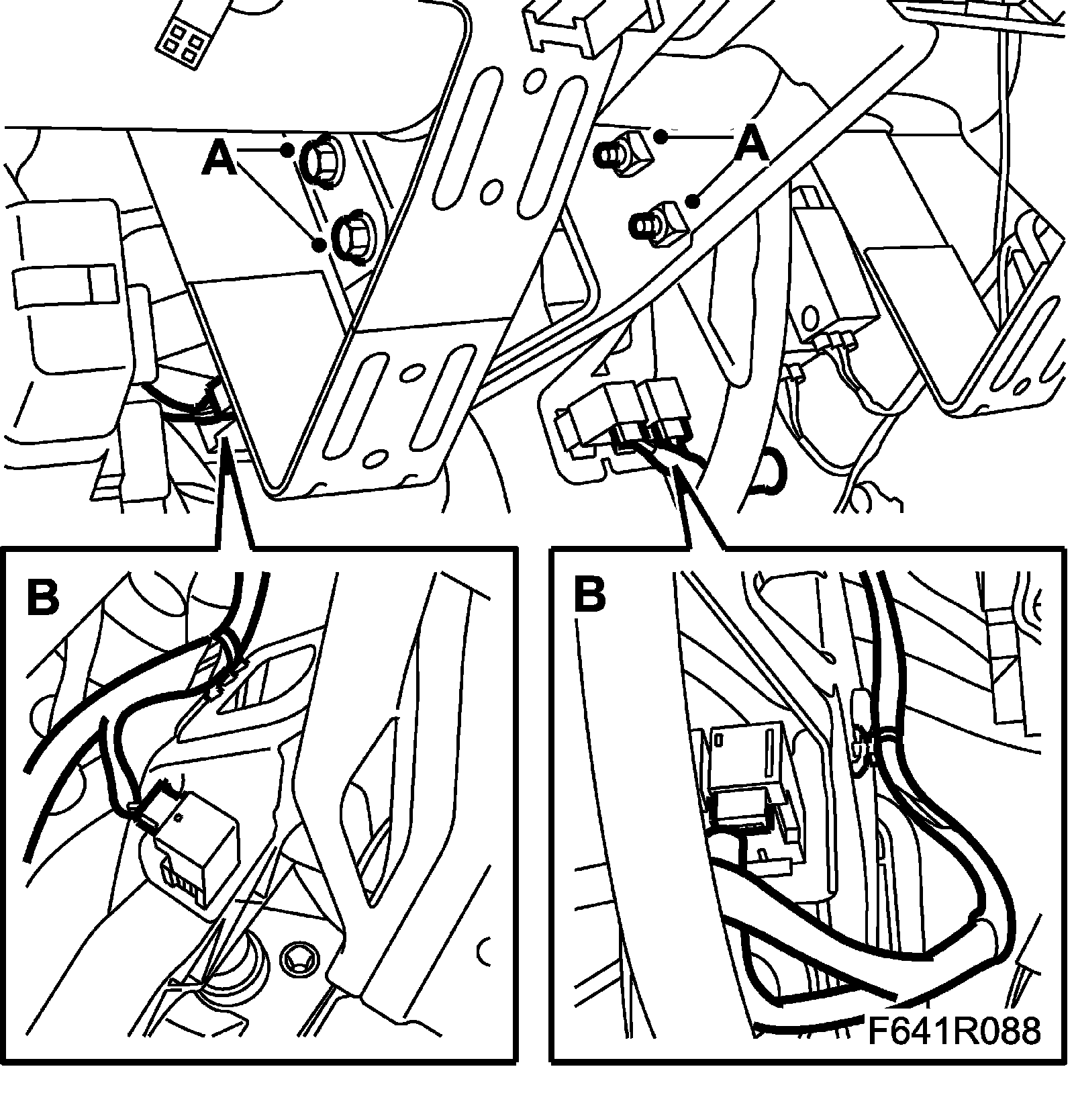 A
A
B
B
F641R088