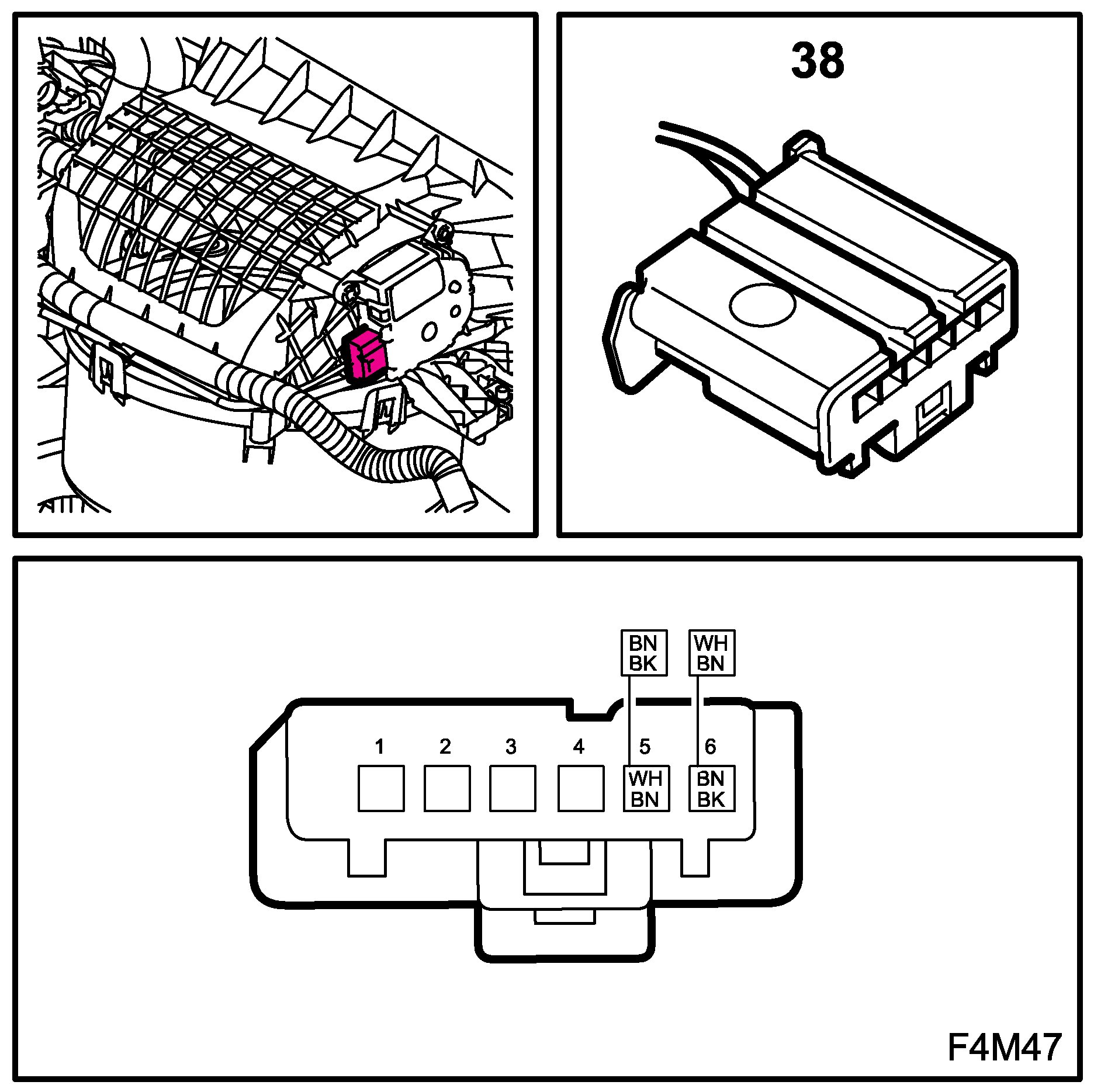 38

BN
BK

WH
BN

1 2 3 4 5 6

WH
BN

BN
BK

F4M47