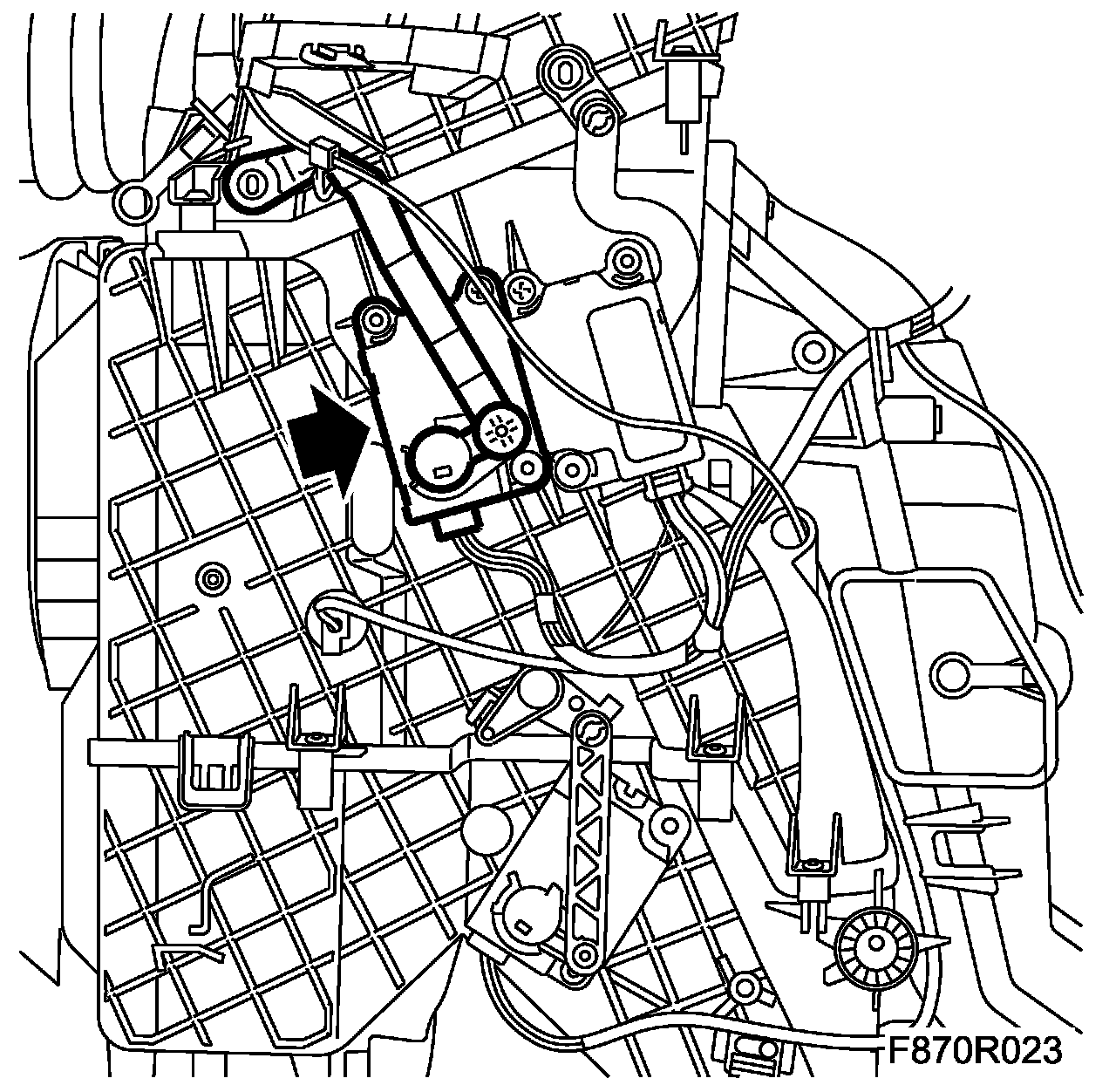 F870R023