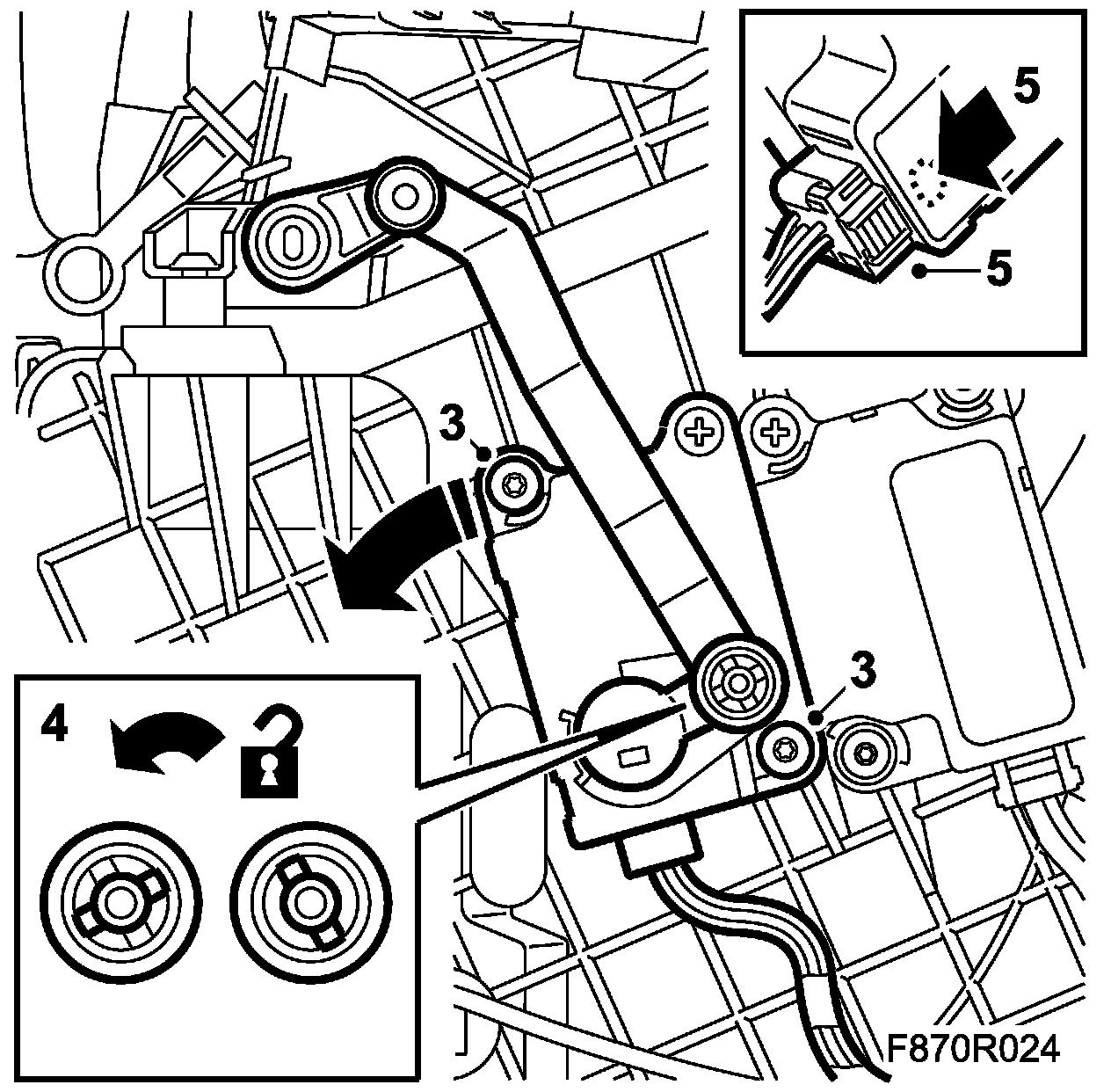 5
5
3
3
4
F870R024